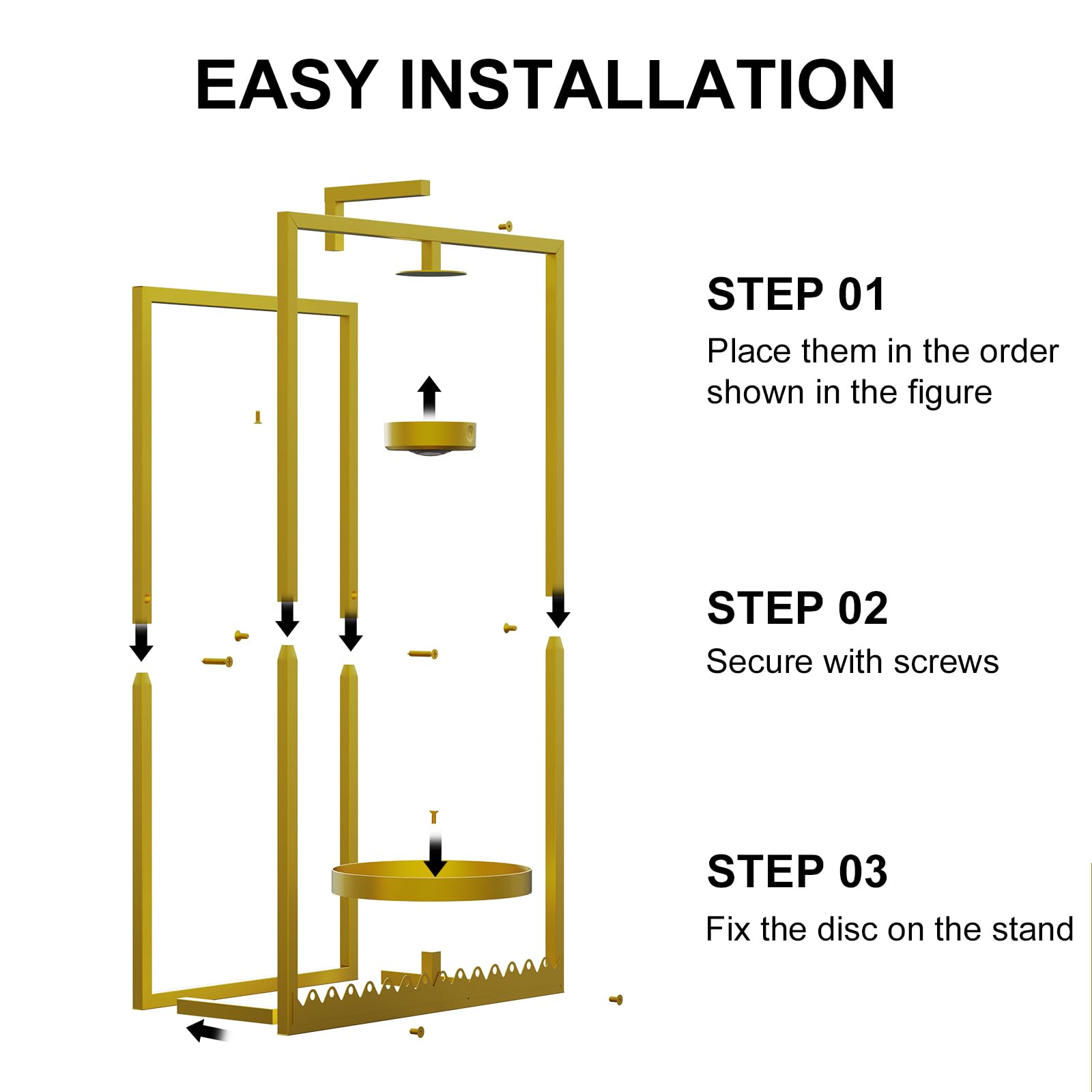 EASY INSTALLATION

STEP 01
Place them in the order shown in the figure

STEP 02
Secure with screws

STEP 03
Fix the disc on the stand