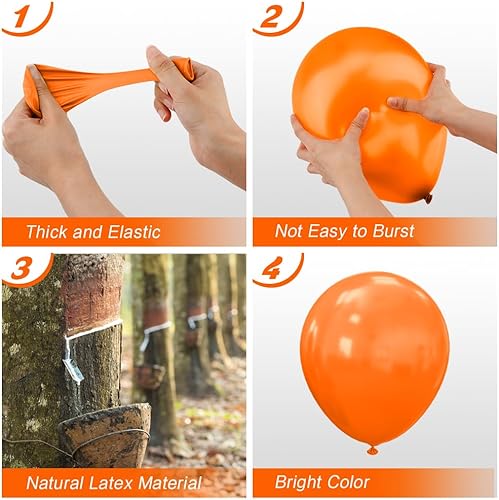 1

Thick and Elastic

2

Not Easy to Burst

3

Natural Latex Material

4

Bright Color