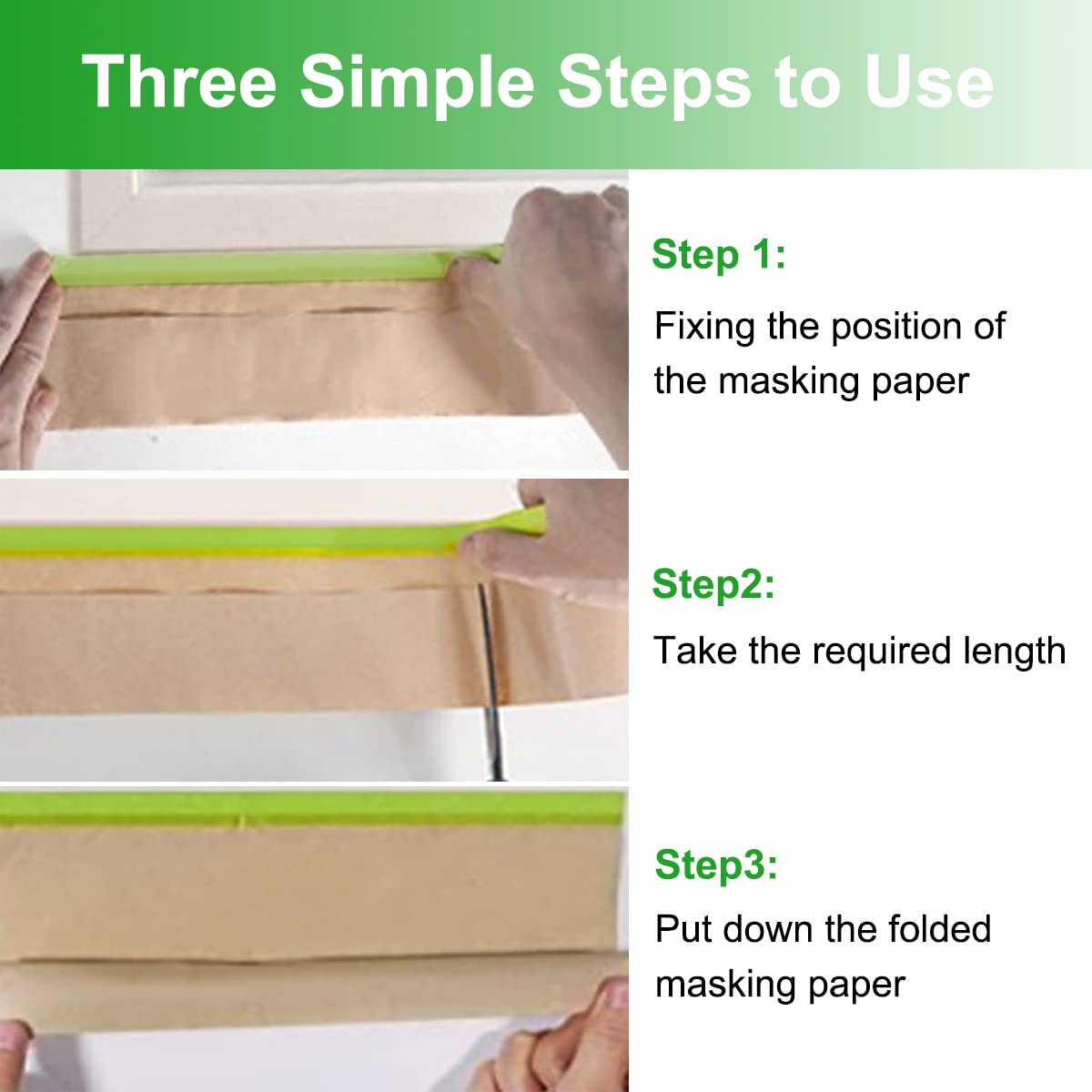 Three Simple Steps to Use

Step 1:

Fixing the position of the masking paper

Step2:

Take the required length

Step3:

Put down the folded masking paper