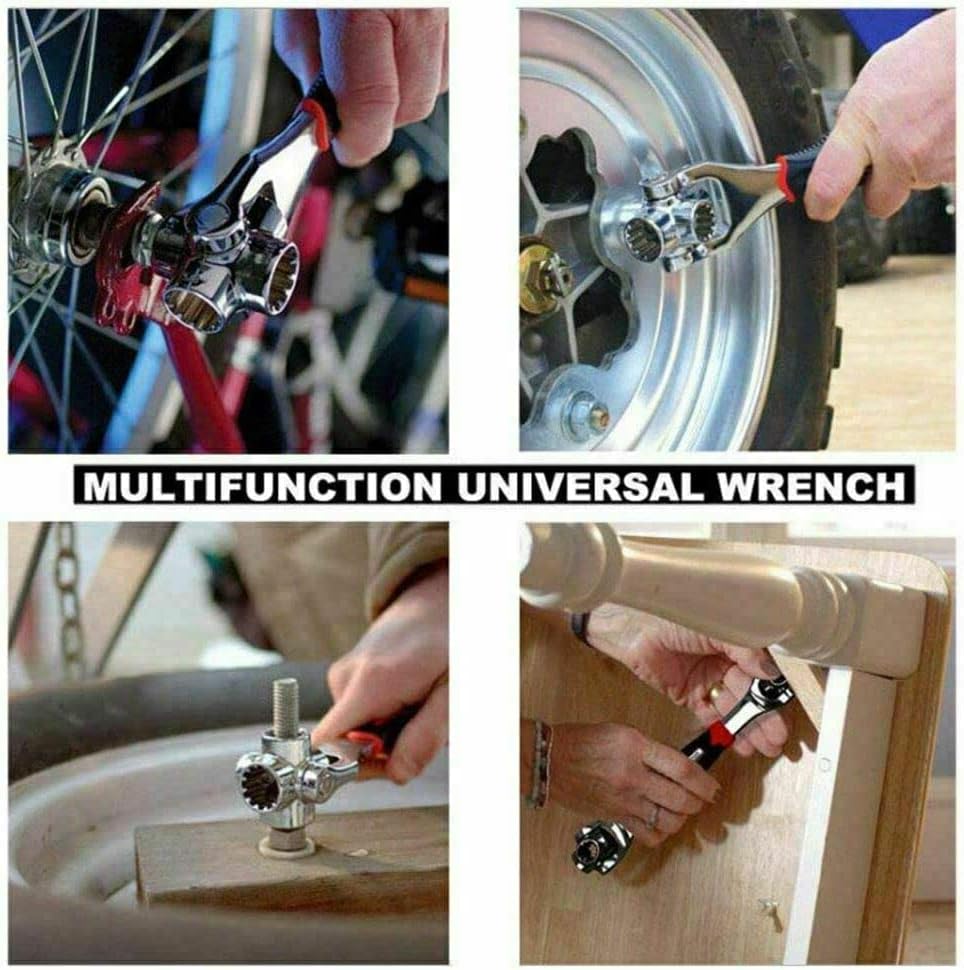 MULTIFUNCTION UNIVERSAL WRENCH