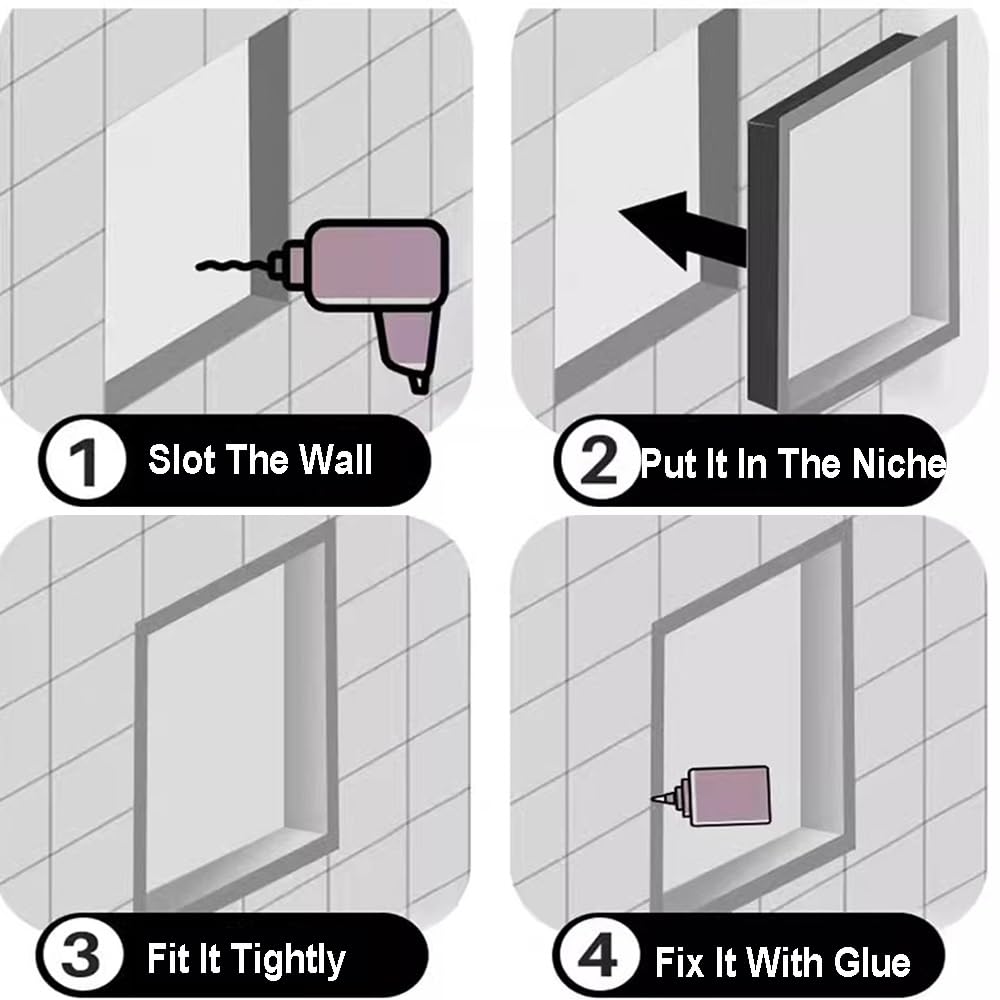 1 Slot The Wall

2 Put It In The Niche

3 Fit It Tightly

4 Fix It With Glue