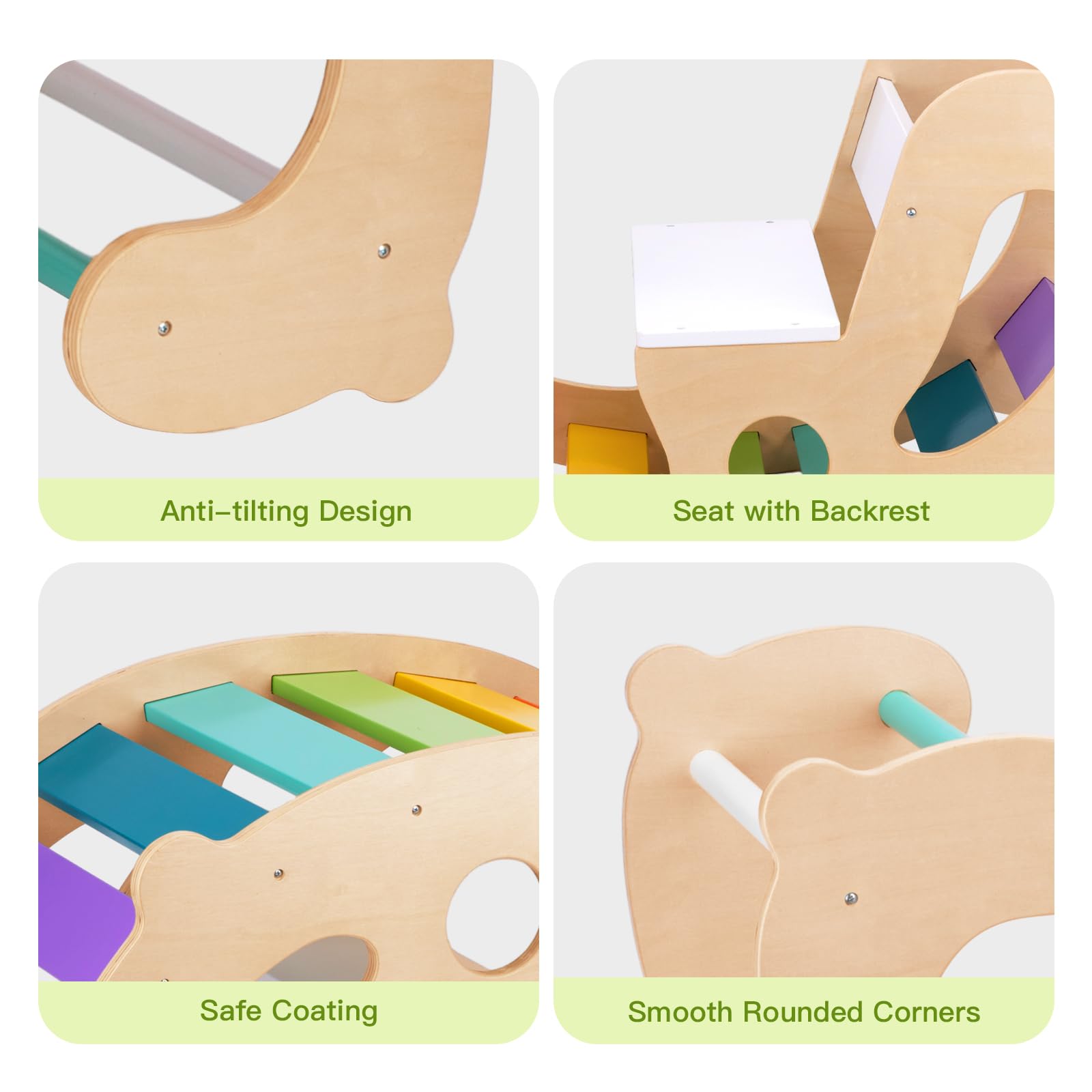 Anti–tilting Design

Seat with Backrest

Safe Coating

Smooth Rounded Corners