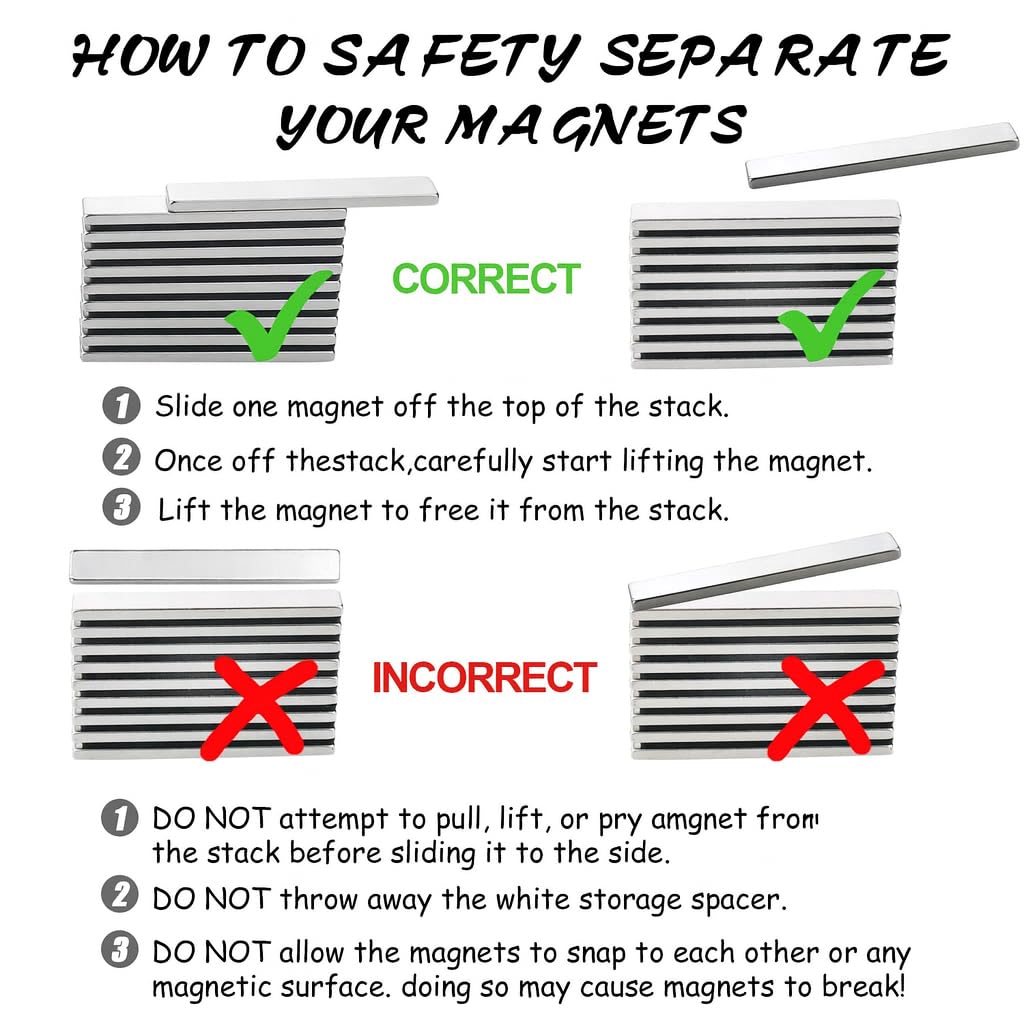 HOW TO SAFETY SEPARATE YOUR MAGNETS

CORRECT

1 Slide one magnet off the top of the stack.

2 Once off thestack,carefully start lifting the magnet.

3 Lift the magnet to free it from the stack.

INCORRECT

1 DO NOT attempt to pull, lift, or pry amgnet from the stack before sliding it to the side.

2 DO NOT throw away the white storage spacer.

3 DO NOT allow the magnets to snap to each other or any magnetic surface. doing so may cause magnets to break!