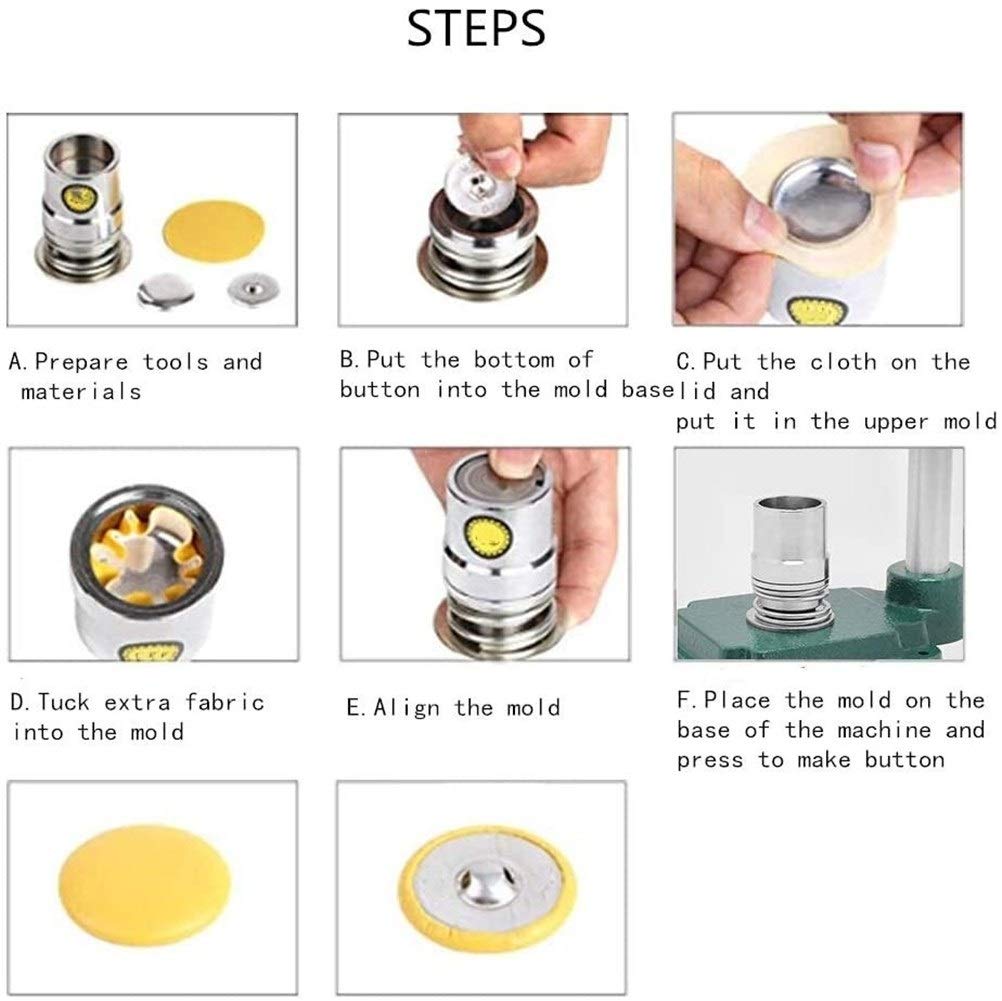 STEPS

A. Prepare tools and materials

B. Put the bottom of button into the mold base

C. Put the cloth on the lid and put it in the upper mold

D. Tuck extra fabric into the mold

E. Align the mold

F. Place the mold on the base of the machine and press to make button