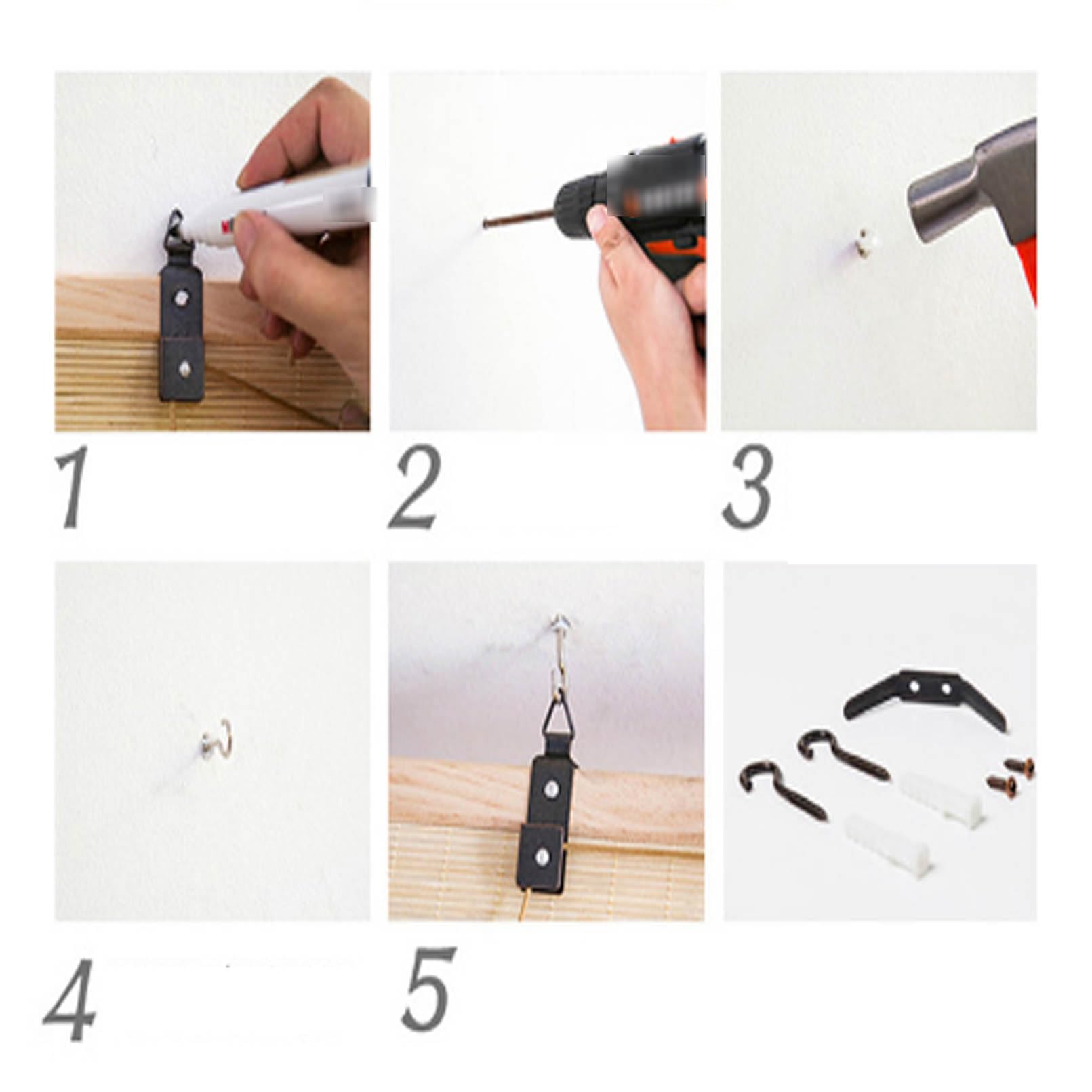 1

2

3

4

5