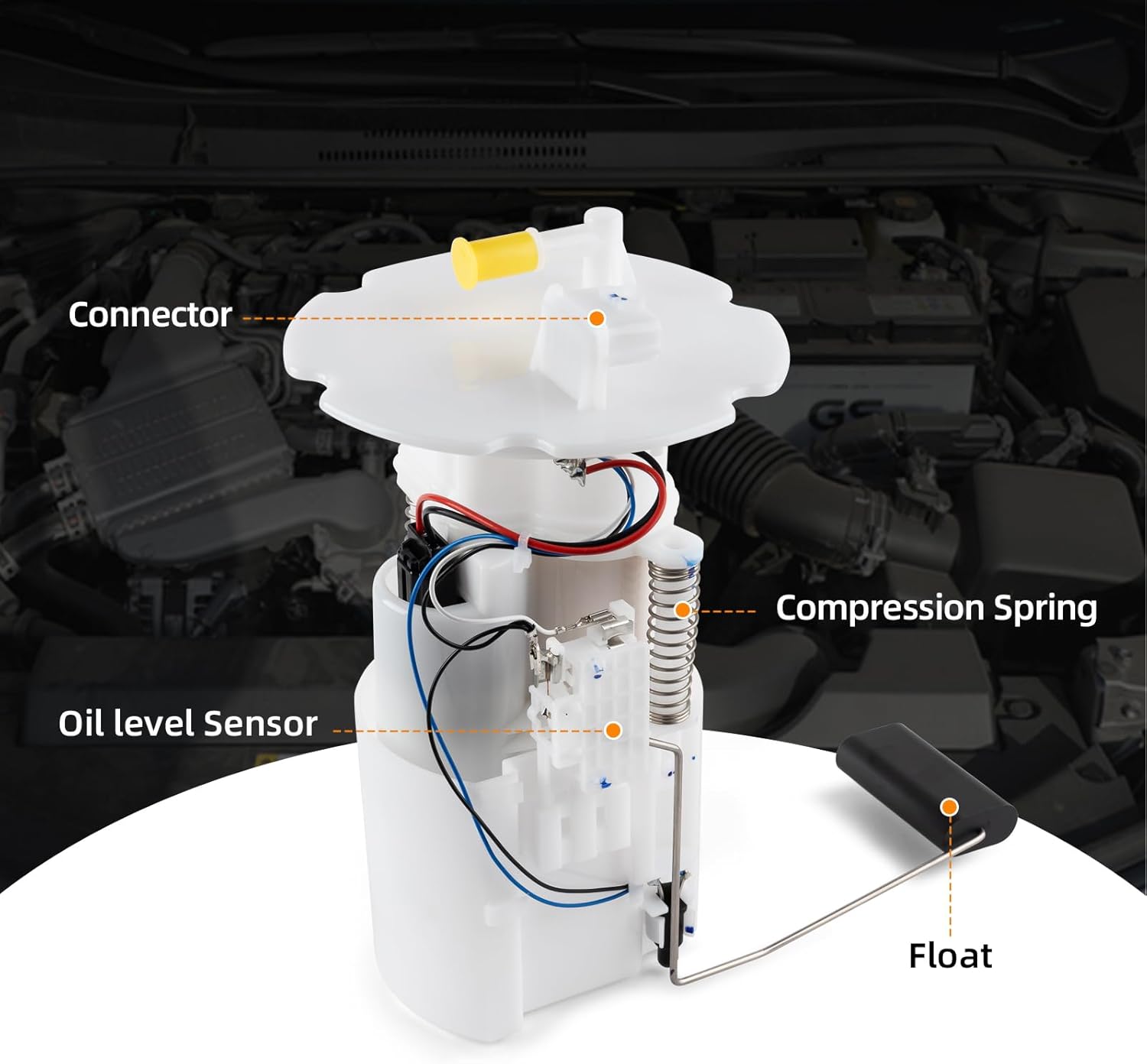 Connector

Compression Spring

Oil level Sensor

Float