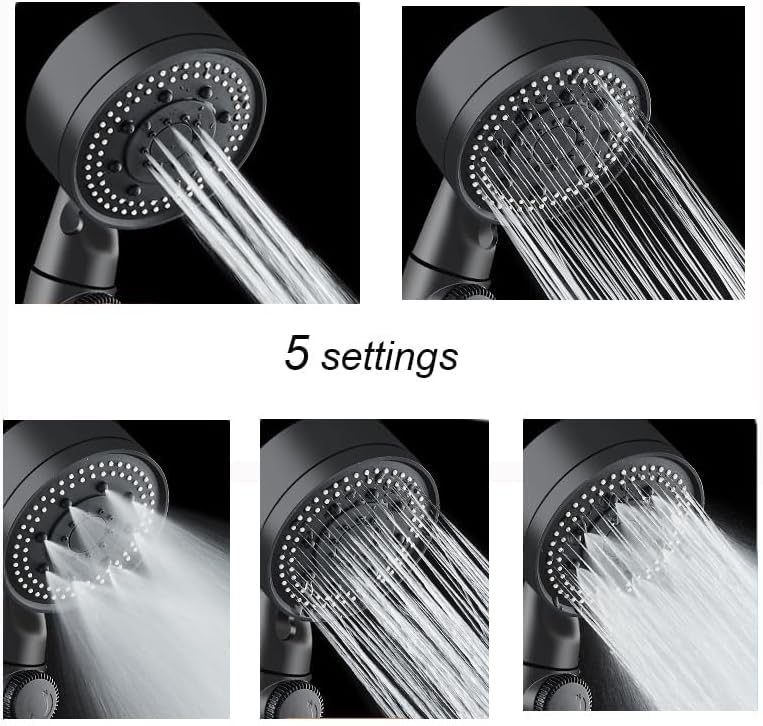 5 settings