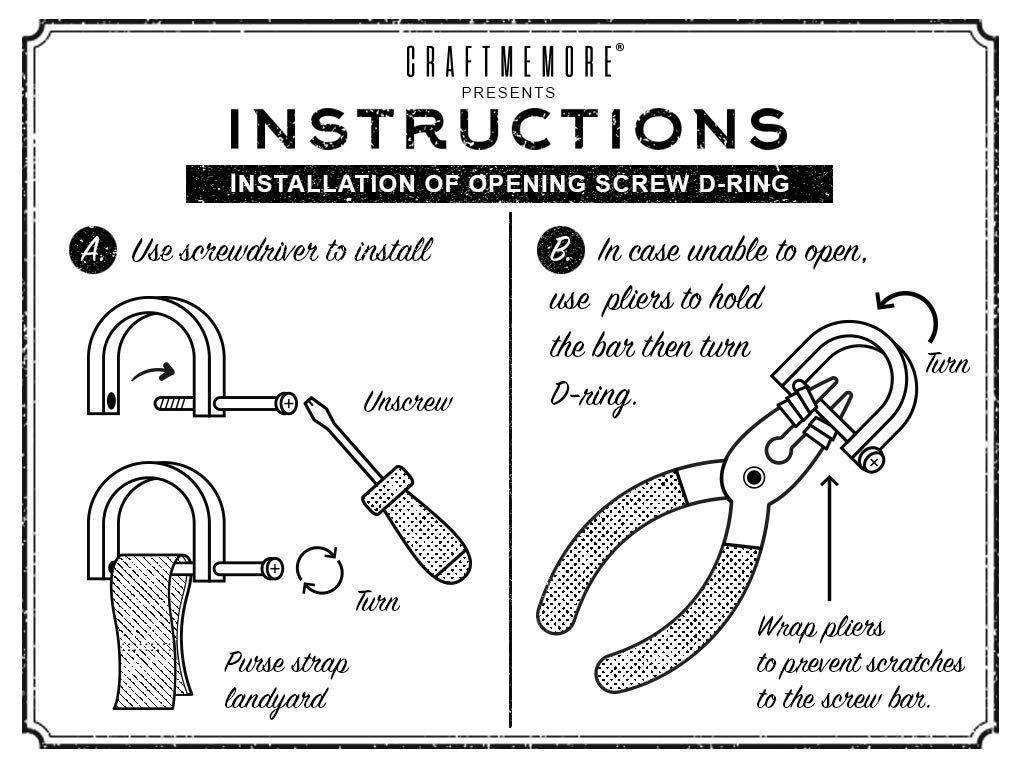 CRAFTMEMORE®
PRESENTS
INSTRUCTIONS
INSTALLATION OF OPENING SCREW D-RING

A. Use screwdriver to install

Unscrew

Turn

Purse strap landyard

B. In case unable to open, use pliers to hold the bar then turn D-ring.

Turn

Wrap pliers to prevent scratches to the screw bar.