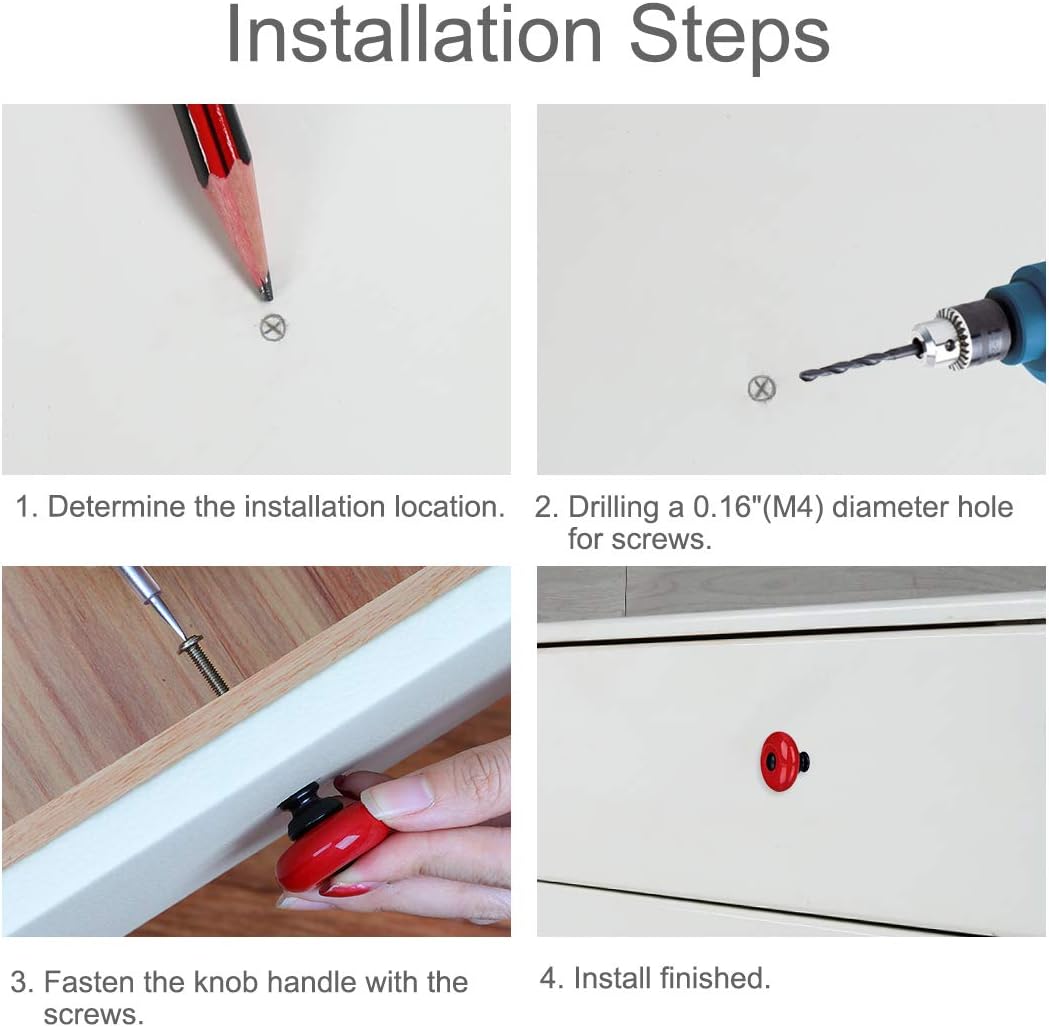 Installation Steps

1. Determine the installation location.

2. Drilling a 0.16"(M4) diameter hole for screws.

3. Fasten the knob handle with the screws.

4. Install finished.