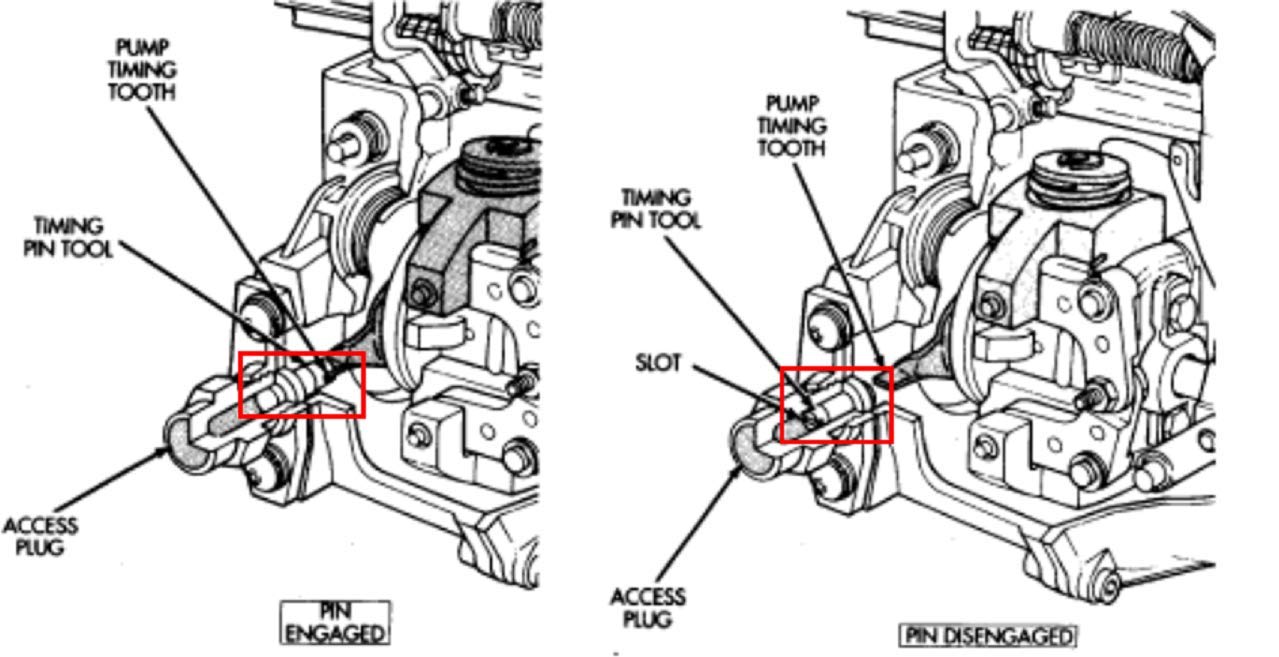 PUMP TIMING TOOTH

TIMING PIN TOOL

ACCESS PLUG

PIN ENGAGED

PUMP TIMING TOOTH

TIMING PIN TOOL

SLOT

ACCESS PLUG

PIN DISENGAGED