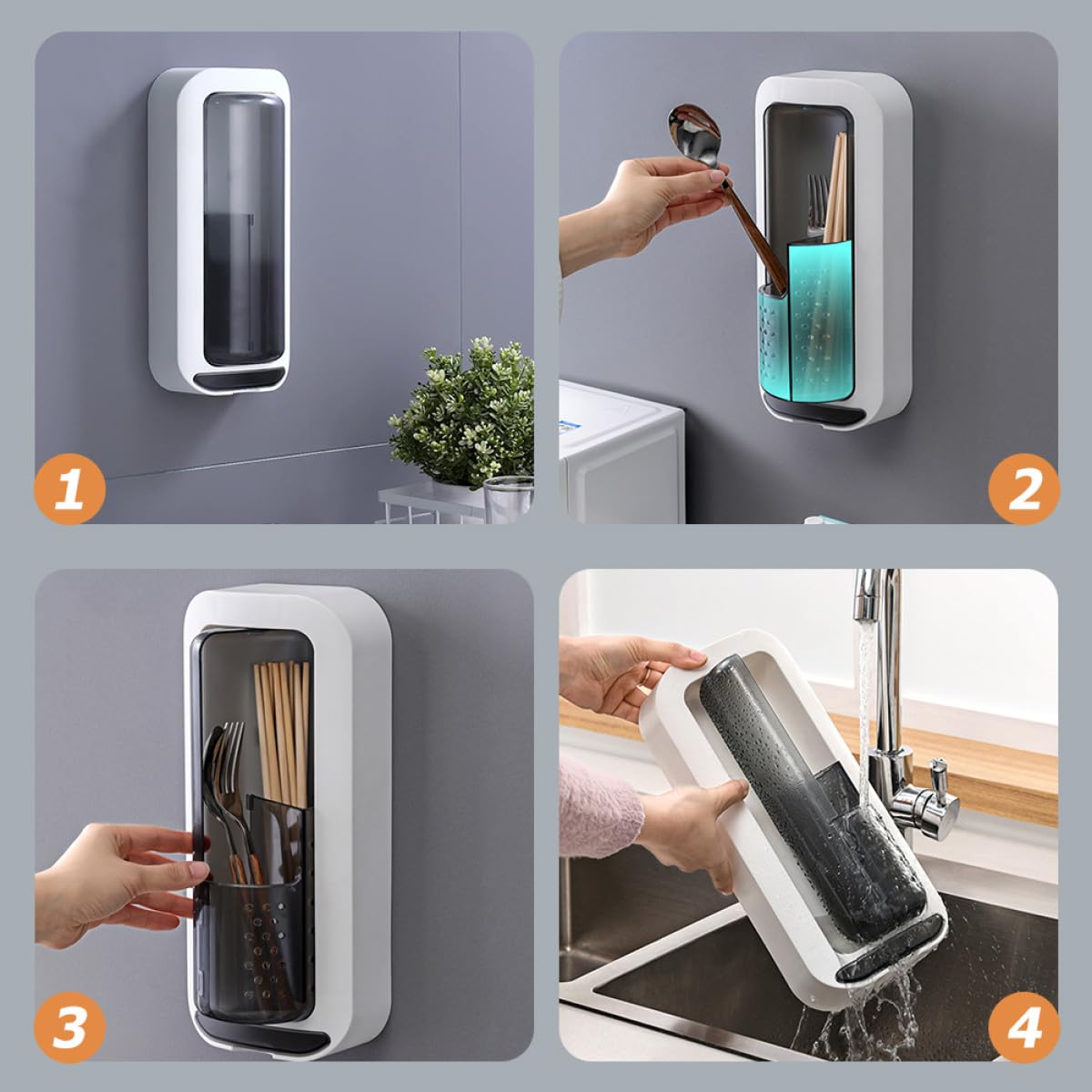 1

2

3

4