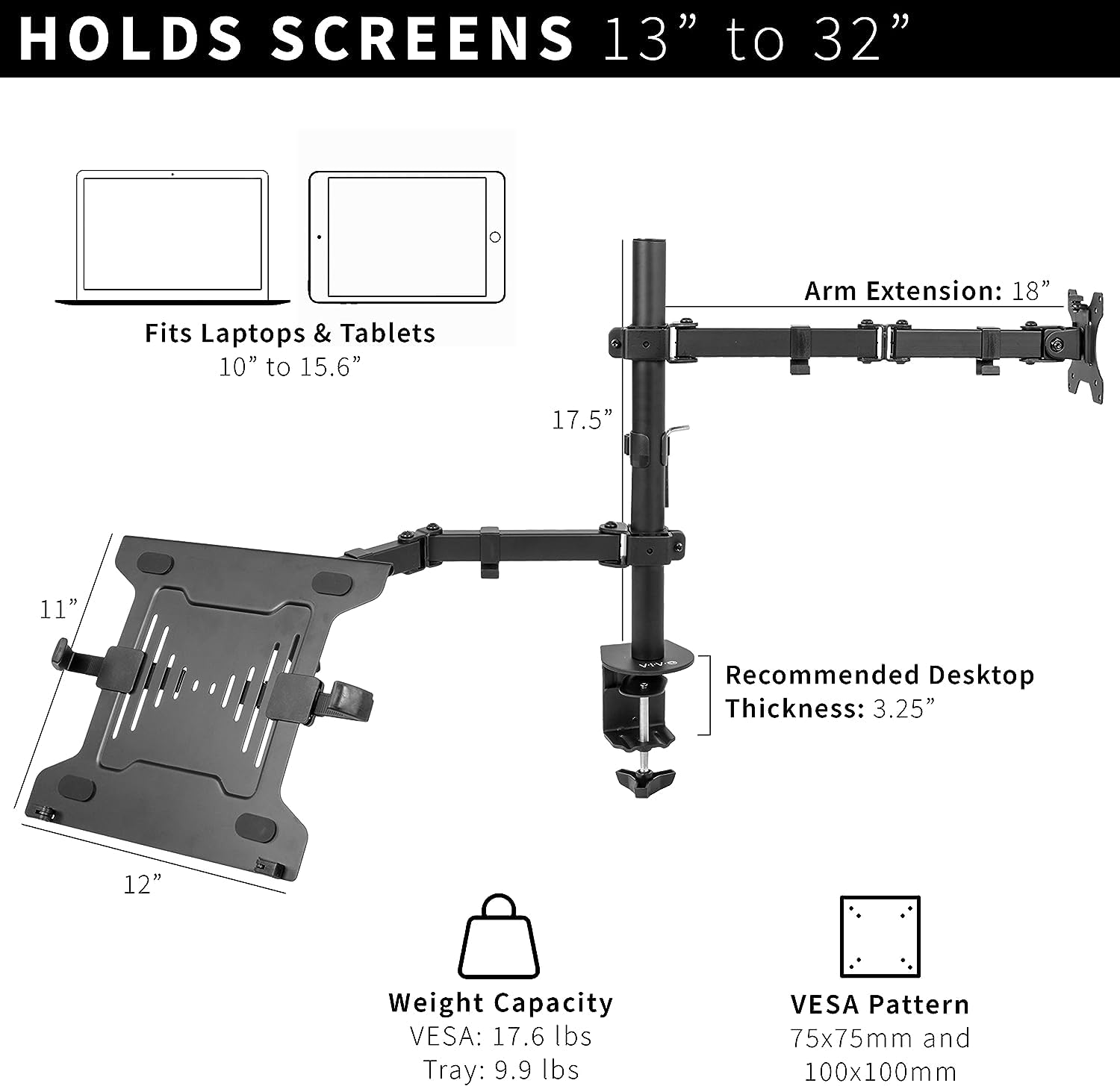 HOLDS SCREENS 13” to 32”

Fits Laptops & Tablets
10” to 15.6”

Arm Extension: 18”

17.5”

11”

12”

VIVO

Recommended Desktop Thickness: 3.25”

Weight Capacity
VESA: 17.6 lbs
Tray: 9.9 lbs

VESA Pattern
75x75mm and 100x100mm