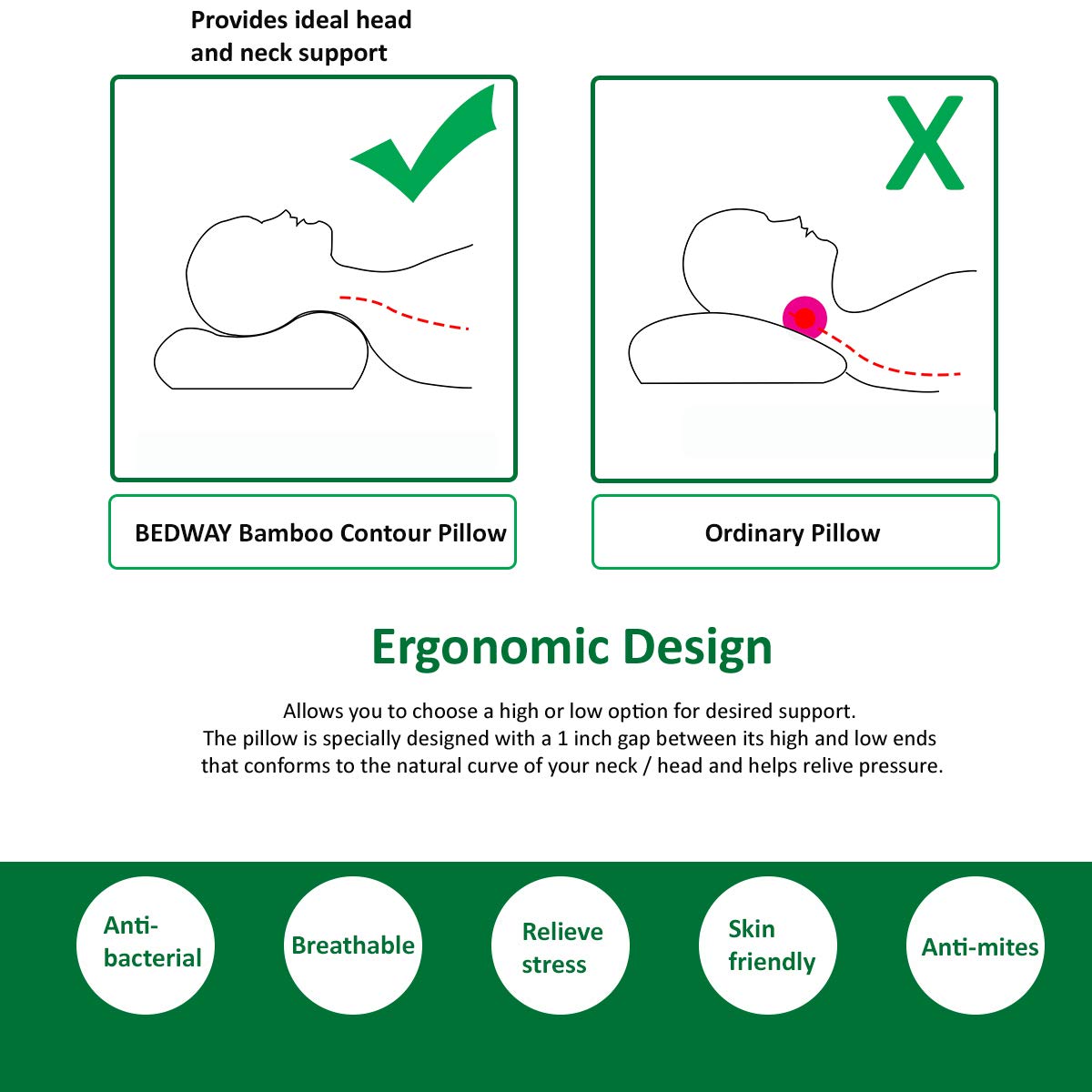 Provides ideal head and neck support

X

BEDWAY Bamboo Contour Pillow

Ordinary Pillow

Ergonomic Design

Allows you to choose a high or low option for desired support.
The pillow is specially designed with a 1 inch gap between its high and low ends that conforms to the natural curve of your neck / head and helps relive pressure.

Anti-bacterial

Breathable

Relieve stress

Skin friendly

Anti-mites