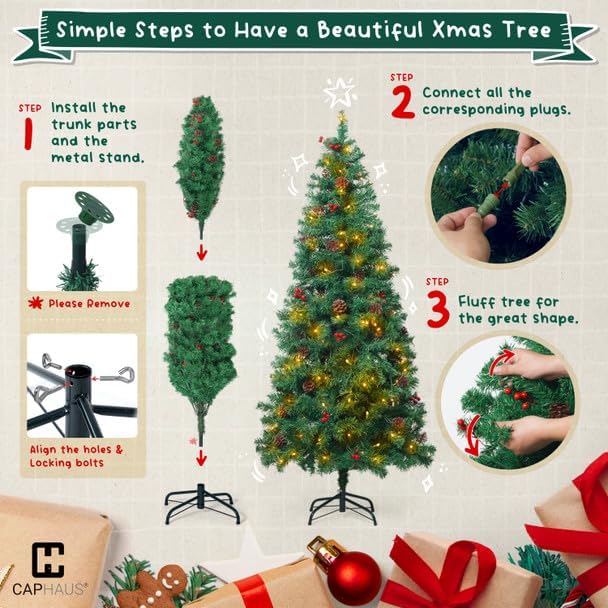 Simple Steps to Have a Beautiful Xmas Tree

STEP 1 Install the trunk parts and the metal stand.

Please Remove

Align the holes & Locking bolts

STEP 2 Connect all the corresponding plugs.

STEP 3 Fluff tree for the great shape.

CAPHAUS®