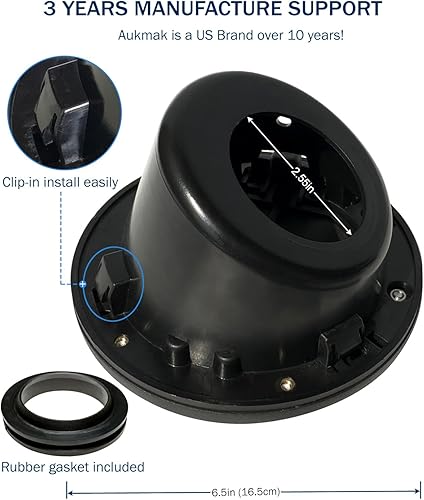 3 YEARS MANUFACTURE SUPPORT

Aukmak is a US Brand over 10 years!

Clip-in install easily

2.55in

Rubber gasket included

6.5in (16.5cm)