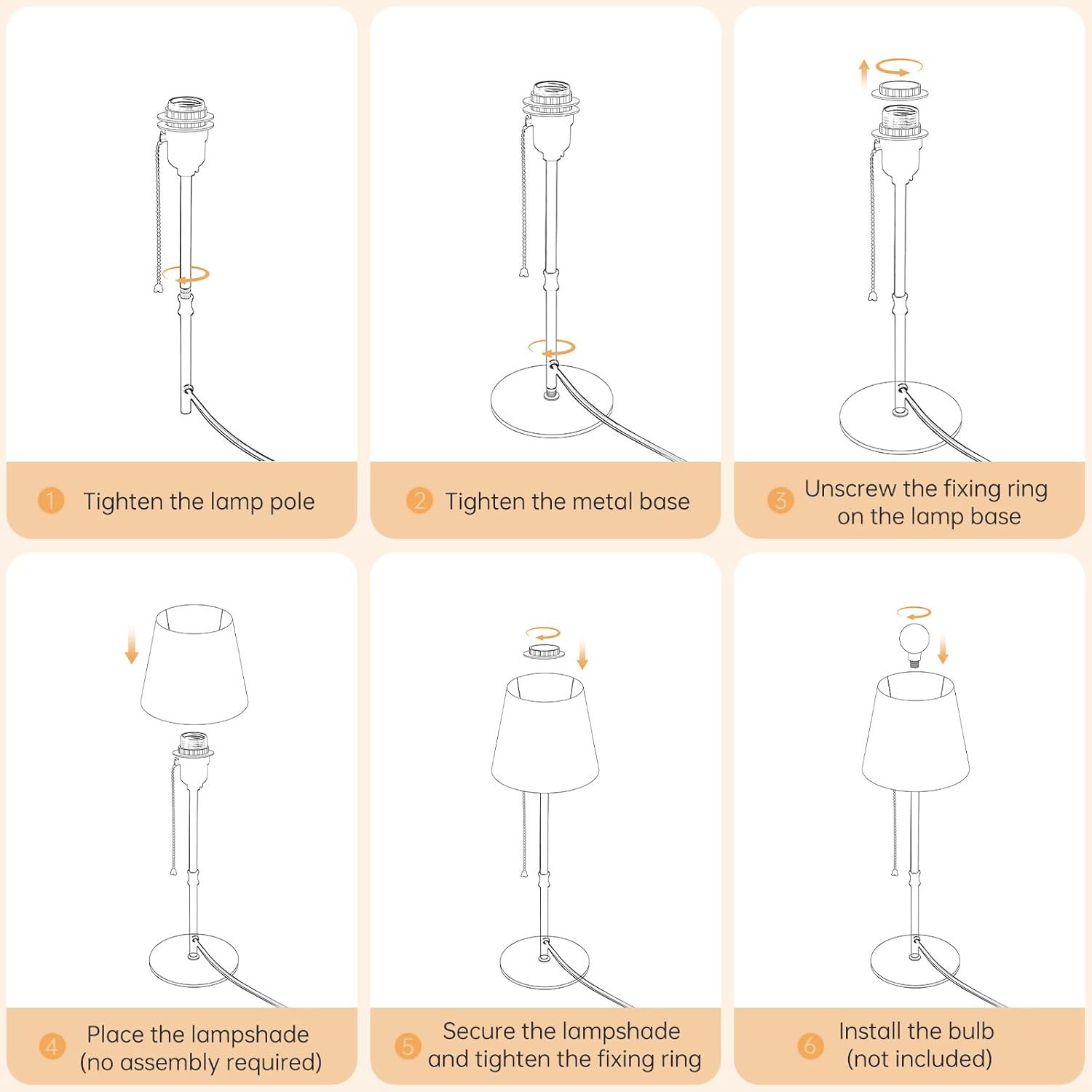 1 Tighten the lamp pole

2 Tighten the metal base

3 Unscrew the fixing ring on the lamp base

4 Place the lampshade (no assembly required)

5 Secure the lampshade and tighten the fixing ring

6 Install the bulb (not included)