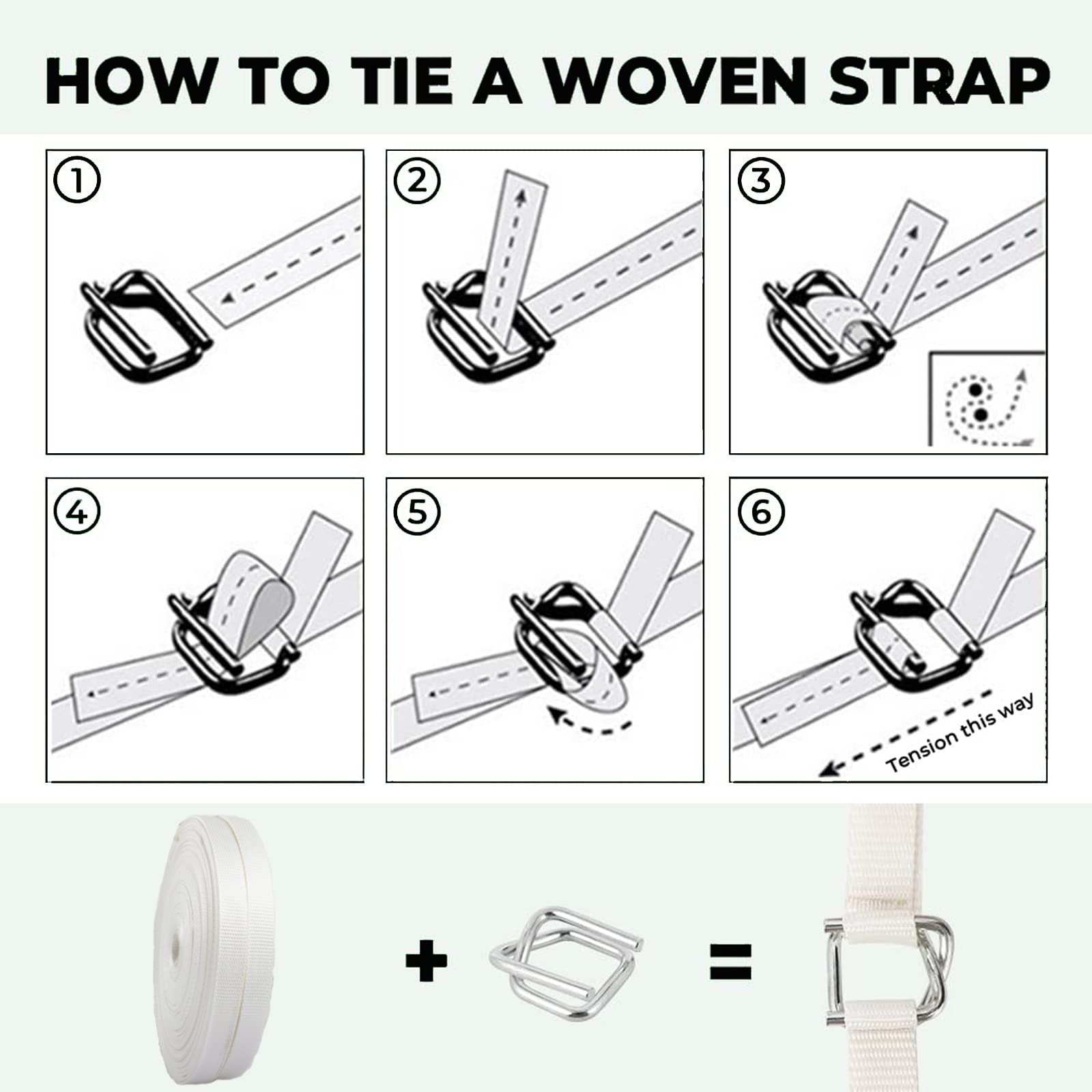 HOW TO TIE A WOVEN STRAP

①

②

③

④

⑤

⑥

Tension this way

+

=