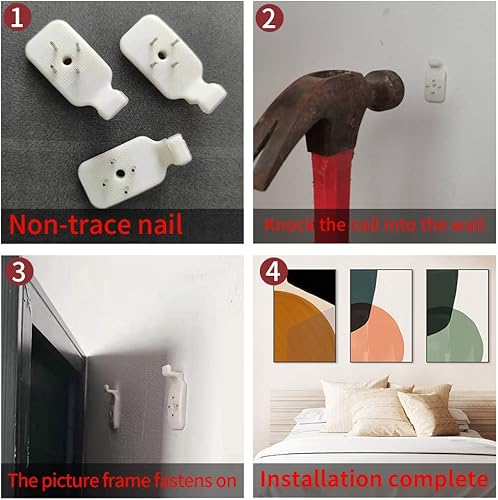 1
Non-trace nail

2
Knock the nail into the wall

3
The picture frame fastens on

4
Installation complete