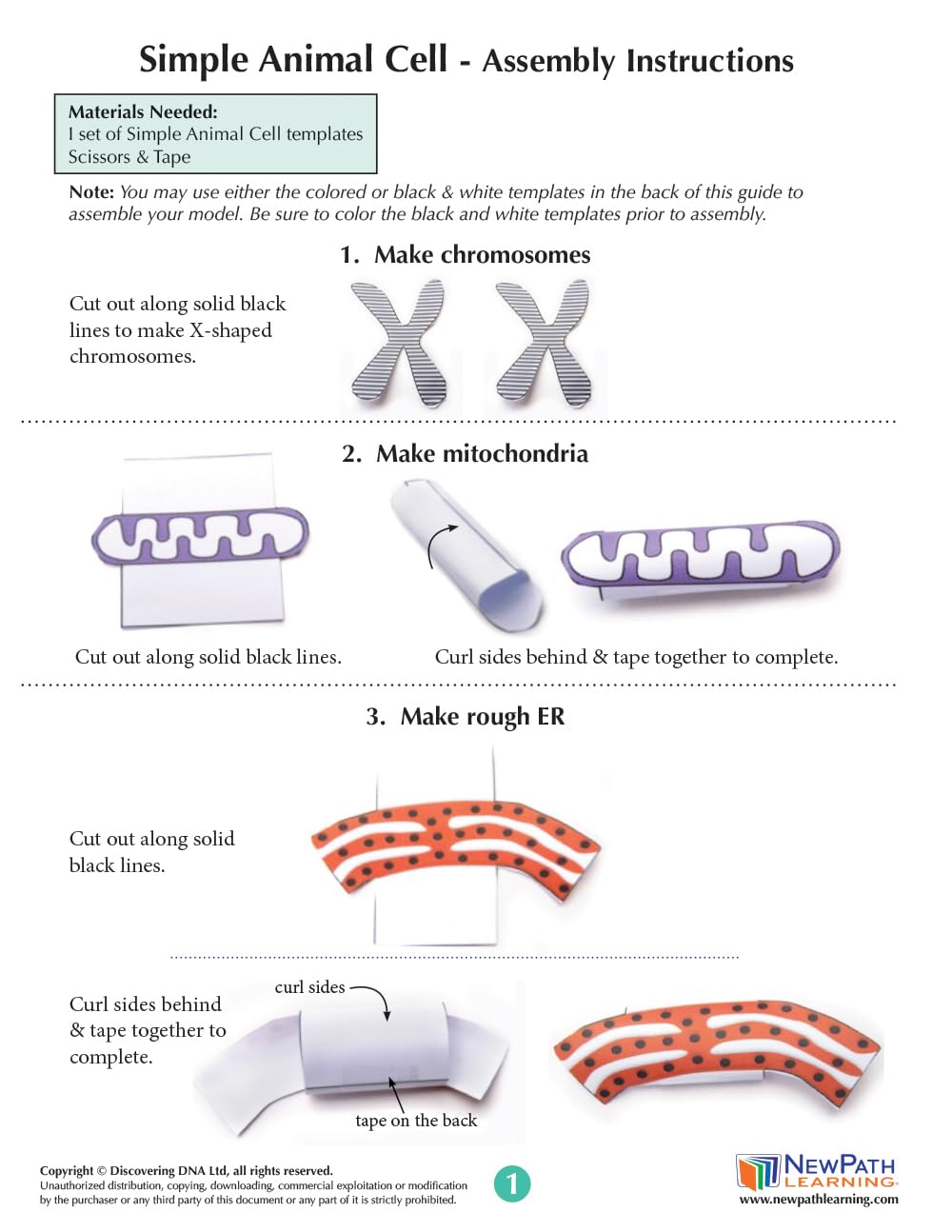 Simple Animal Cell - Assembly Instructions

Materials Needed:
I set of Simple Animal Cell templates
Scissors & Tape

Note: You may use either the colored or black & white templates in the back of this guide to assemble your model. Be sure to color the black and white templates prior to assembly.

1. Make chromosomes

Cut out along solid black lines to make X-shaped chromosomes.

2. Make mitochondria

Cut out along solid black lines.

Curl sides behind & tape together to complete.

3. Make rough ER

Cut out along solid black lines.

Curl sides behind & tape together to complete.

curl sides

tape on the back

Copyright © Discovering DNA Ltd, all rights reserved.
Unauthorized distribution, copying, downloading, commercial exploitation or modification by the purchaser or any third party of this document or any part of it is strictly prohibited.

1

NEWPATH LEARNING
www.newpathlearning.com