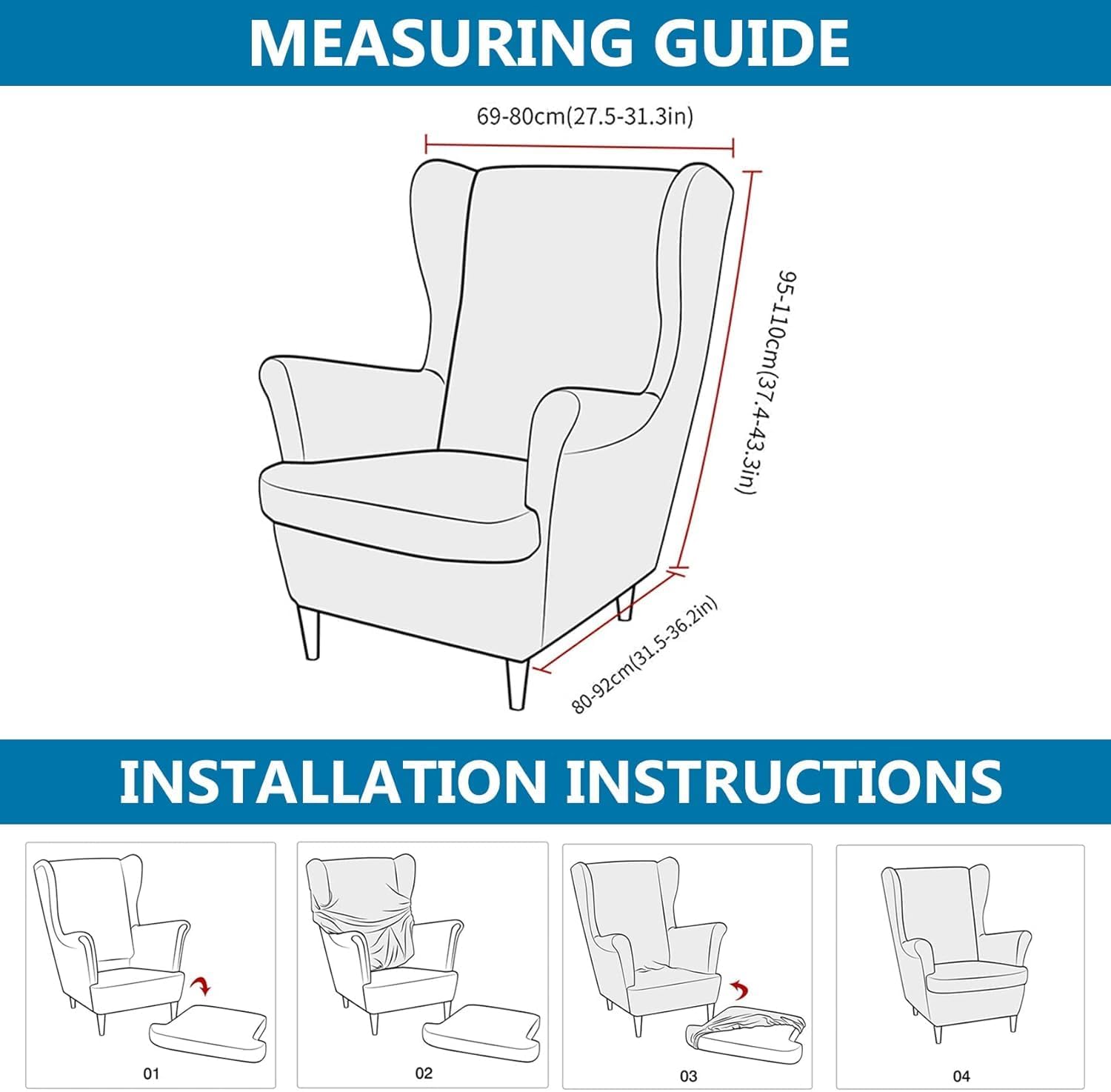 MEASURING GUIDE

69-80cm(27.5-31.3in)

95-110cm(37.4-43.3in)

80-92cm(31.5-36.2in)

INSTALLATION INSTRUCTIONS

01

02

03

04