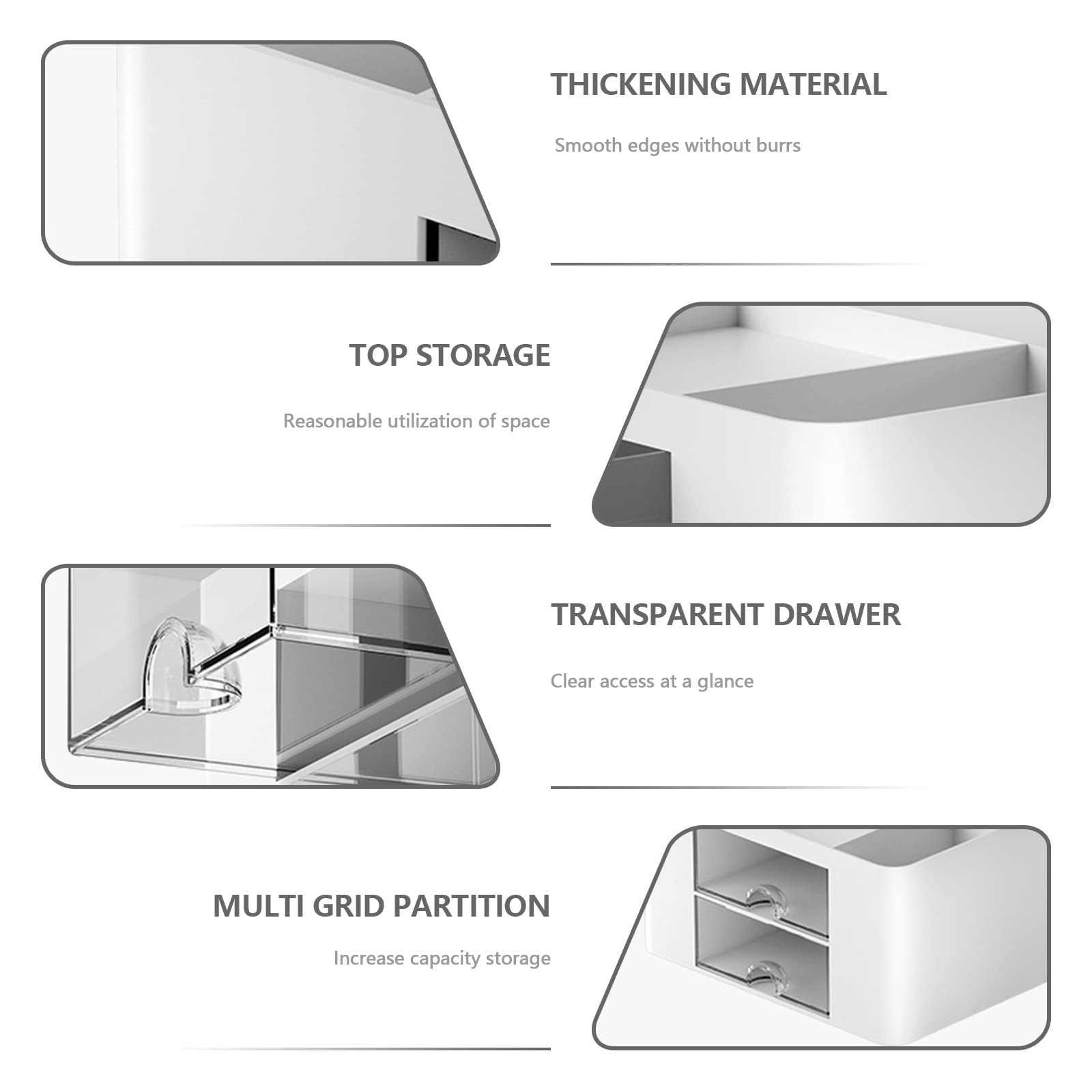 THICKENING MATERIAL

Smooth edges without burrs

TOP STORAGE

Reasonable utilization of space

TRANSPARENT DRAWER

Clear access at a glance

MULTI GRID PARTITION

Increase capacity storage