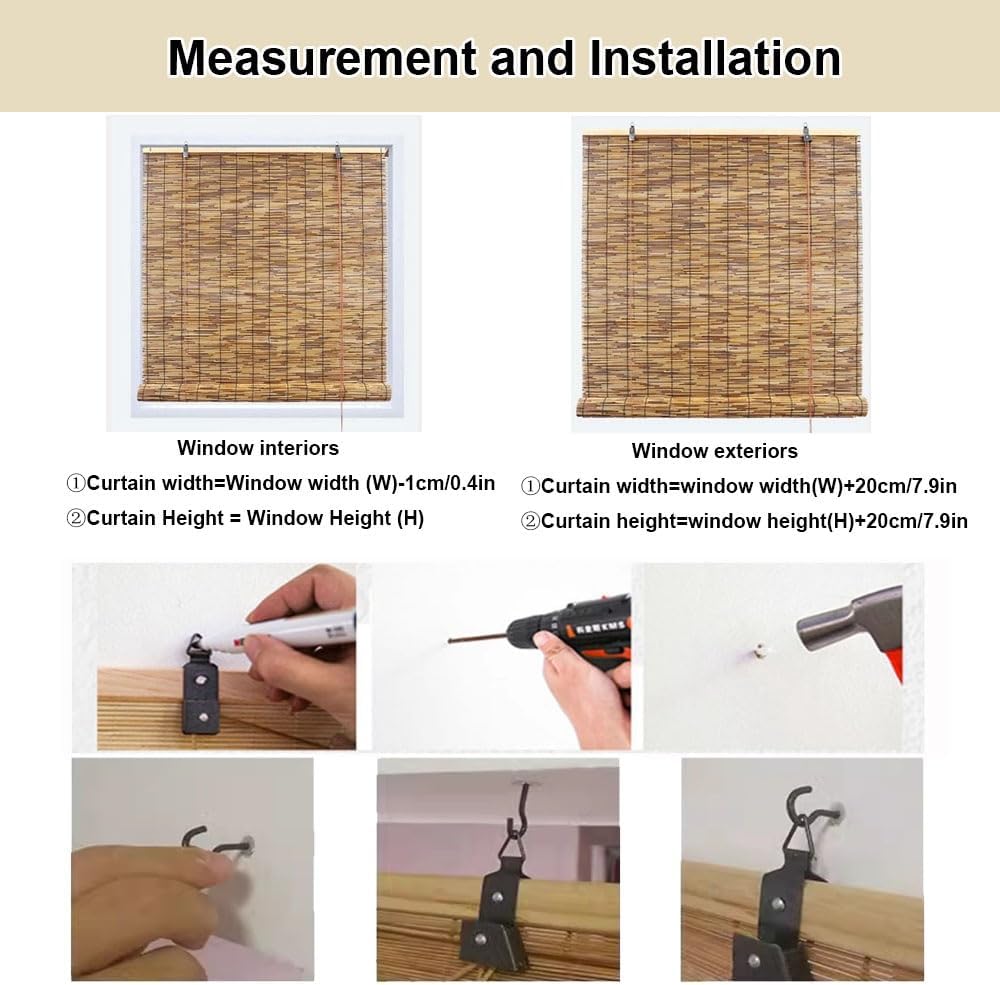 Measurement and Installation

Window interiors

①Curtain width=Window width (W)-1cm/0.4in

②Curtain Height = Window Height (H)

Window exteriors

①Curtain width=window width(W)+20cm/7.9in

②Curtain height=window height(H)+20cm/7.9in

KEEKMS