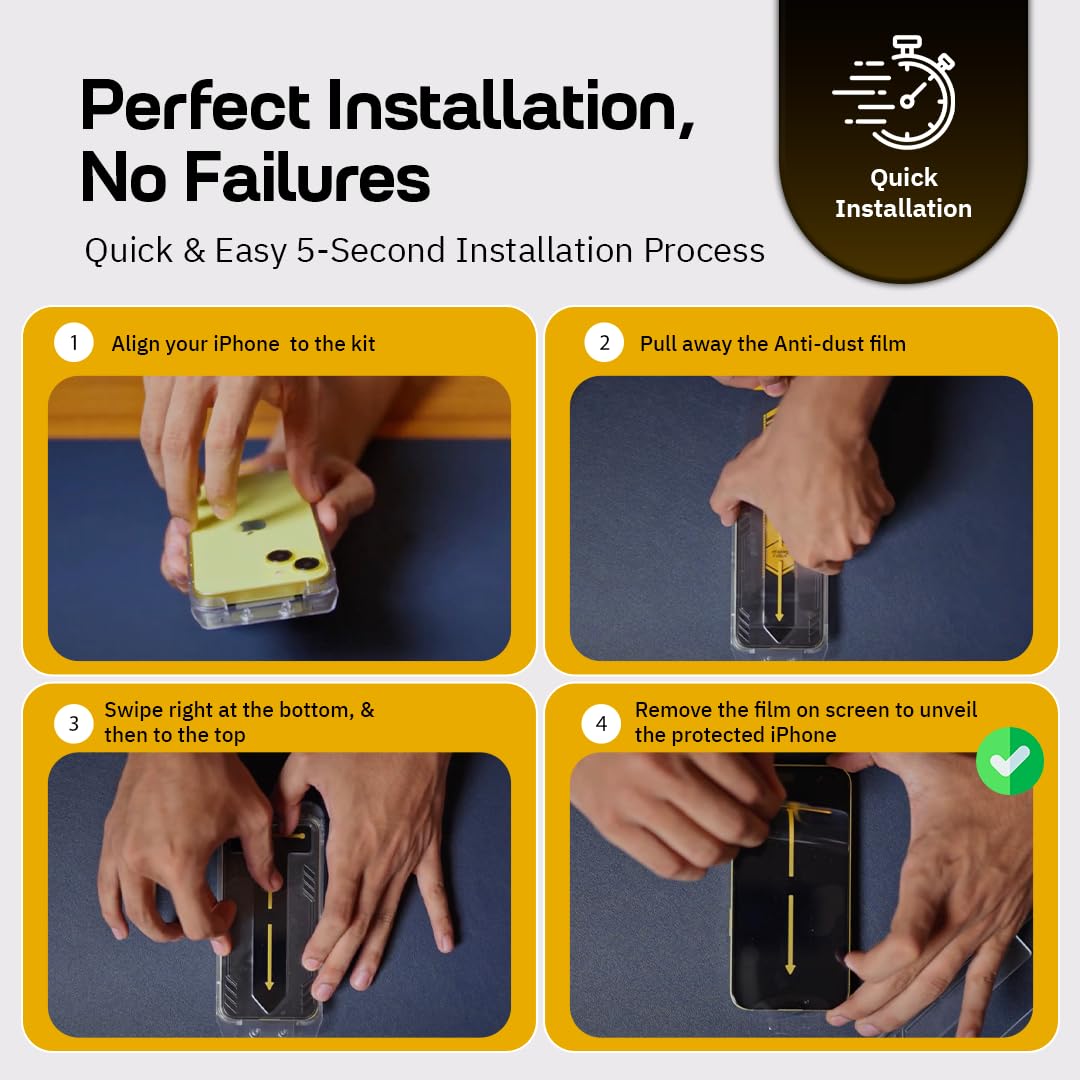 Perfect Installation, No Failures

Quick & Easy 5-Second Installation Process

Quick Installation

1 Align your iPhone to the kit

2 Pull away the Anti-dust film

3 Swipe right at the bottom, & then to the top

4 Remove the film on screen to unveil the protected iPhone