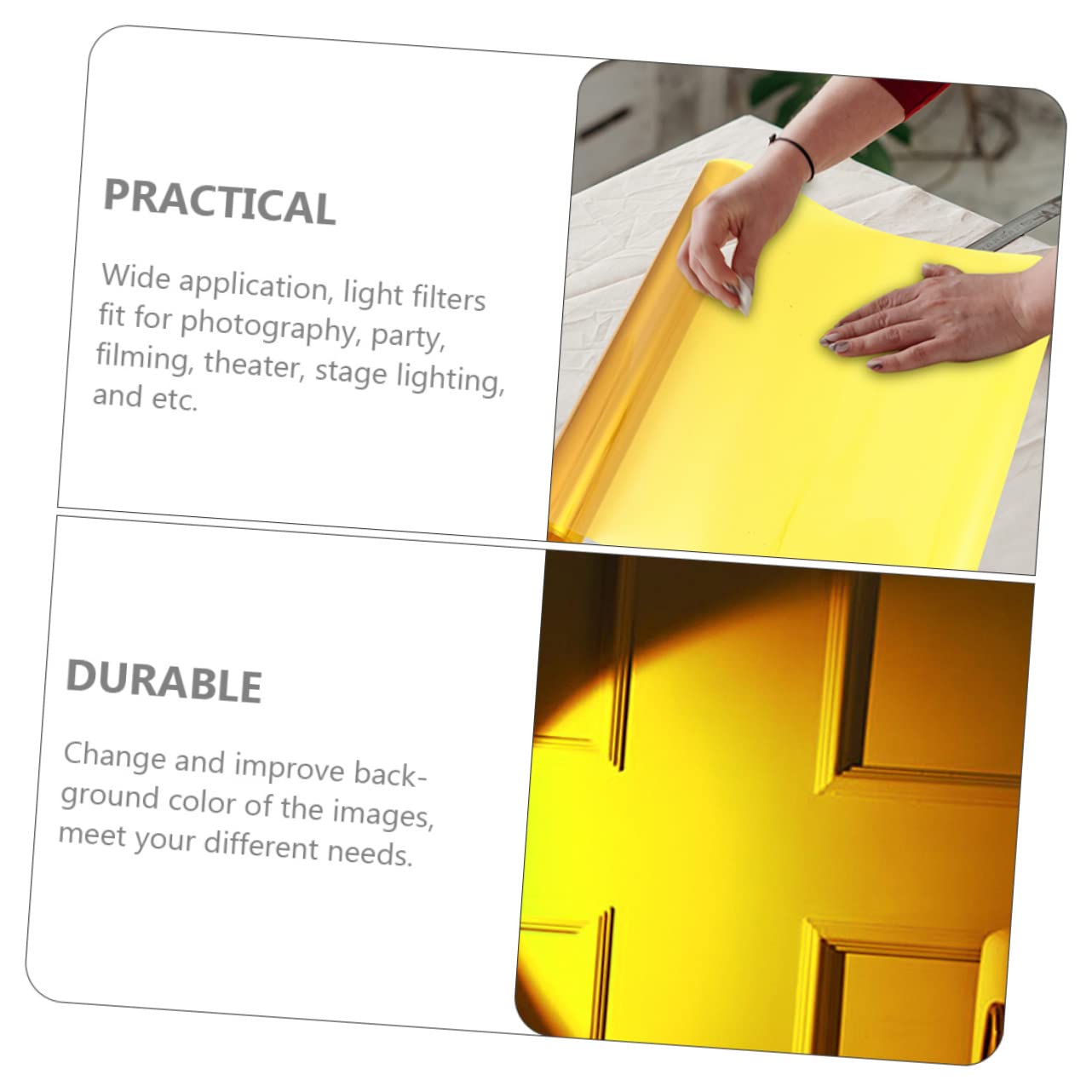 PRACTICAL

Wide application, light filters fit for photography, party, filming, theater, stage lighting, and etc.

DURABLE

Change and improve background color of the images, meet your different needs.