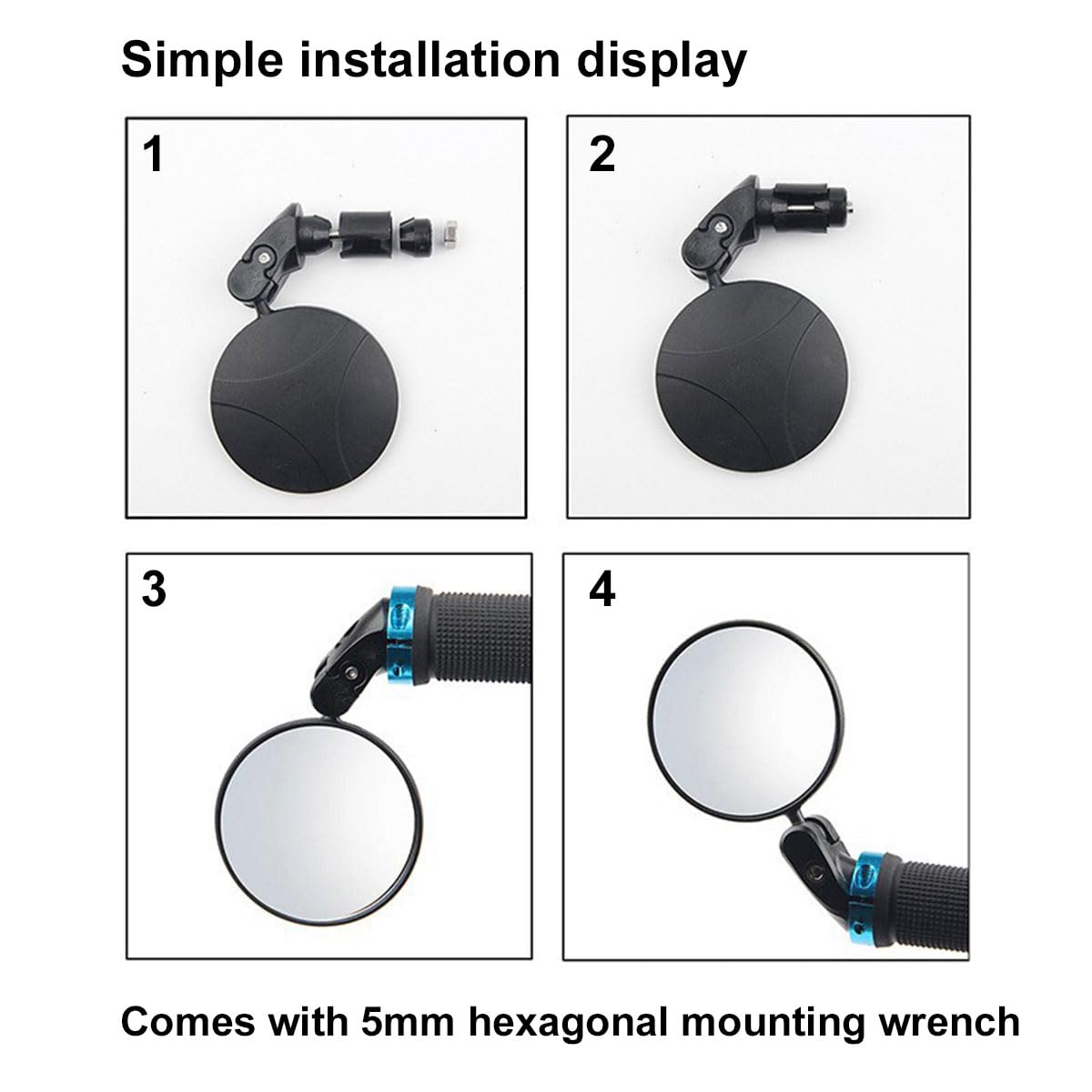 Simple installation display

1

2

3

4

Comes with 5mm hexagonal mounting wrench