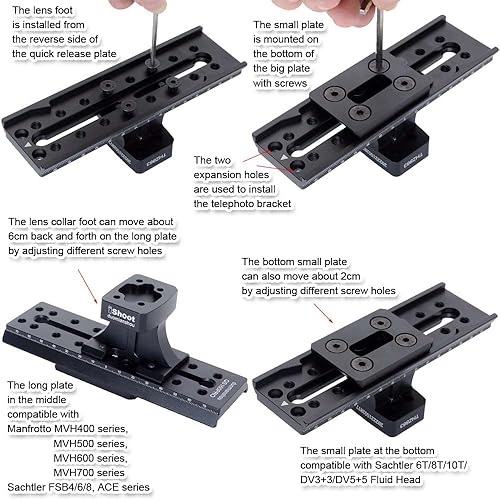 The lens foot is installed from the reverse side of the quick release plate

The small plate is mounted on the bottom of the big plate with screws

The two expansion holes are used to install the telephoto bracket

The lens collar foot can move about 6cm back and forth on the long plate by adjusting different screw holes

The bottom small plate can also move about 2cm by adjusting different screw holes

iShoot

The long plate in the middle compatible with Manfrotto MVH400 series, MVH500 series, MVH600 series, MVH700 series Sachtler FSB4/6/8, ACE series

The small plate at the bottom compatible with Sachtler 6T/8T/10T/ DV3+3/DV5+5 Fluid Head