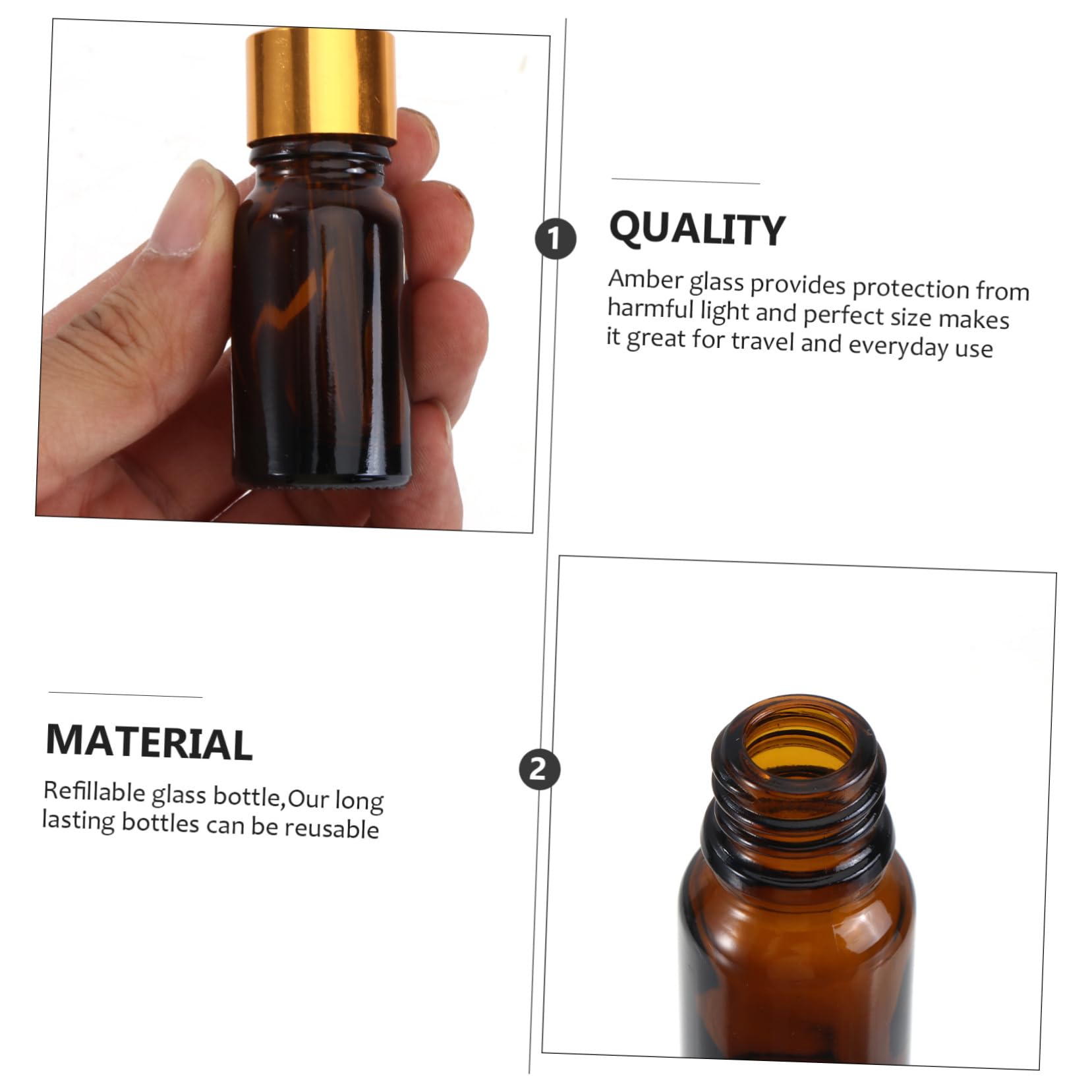 1

QUALITY

Amber glass provides protection from harmful light and perfect size makes it great for travel and everyday use

MATERIAL

Refillable glass bottle,Our long lasting bottles can be reusable

2