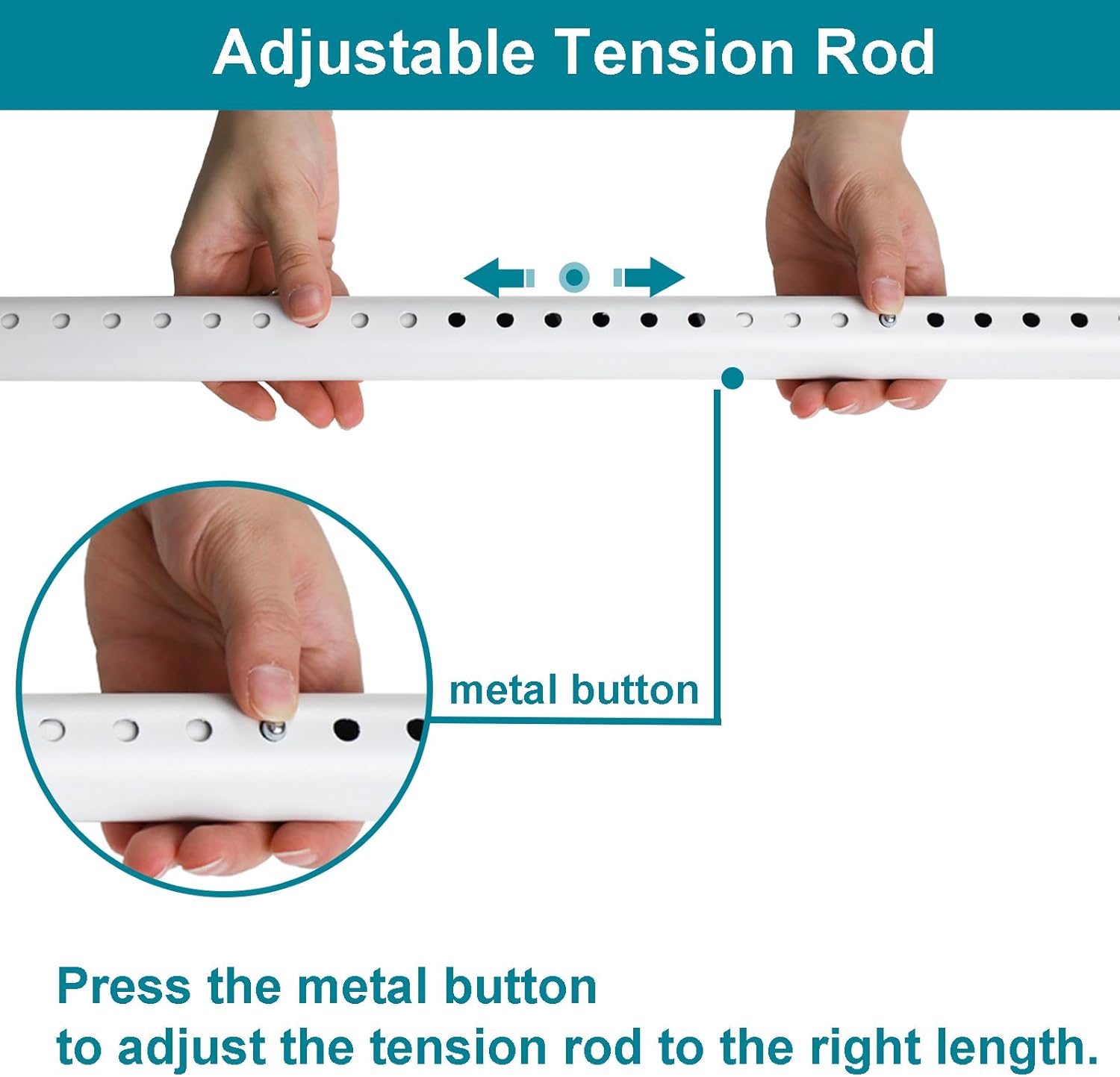 Adjustable Tension Rod

metal button

Press the metal button to adjust the tension rod to the right length.