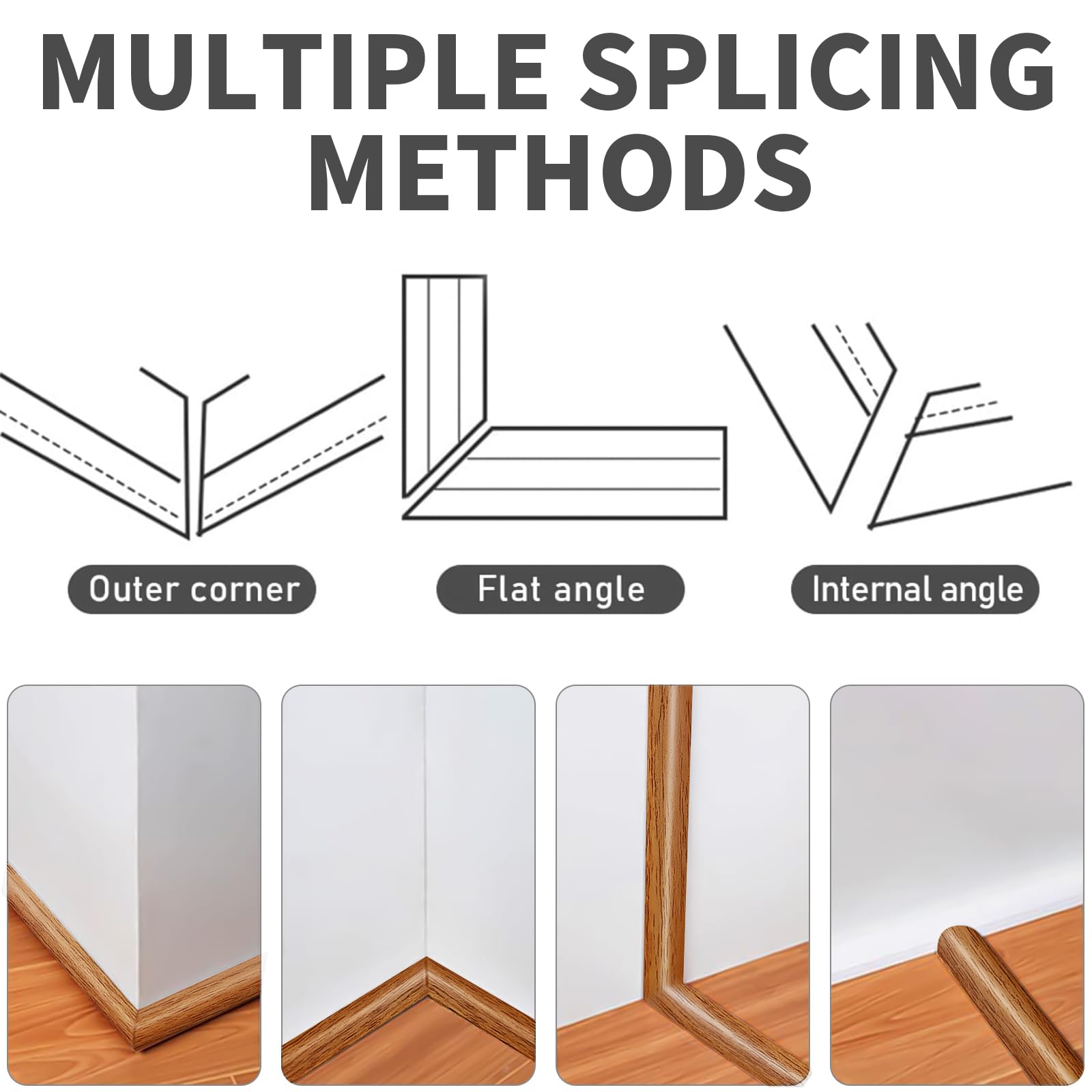 MULTIPLE SPLICING METHODS

Outer corner

Flat angle

Internal angle