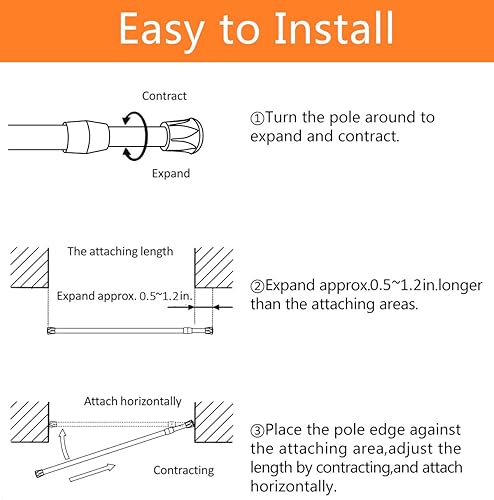 Easy to Install

Contract

Expand

①Turn the pole around to expand and contract.

The attaching length

Expand approx. 0.5~1.2in.

②Expand approx.0.5~1.2in.longer than the attaching areas.

Attach horizontally

Contracting

③Place the pole edge against the attaching area,adjust the length by contracting,and attach horizontally.