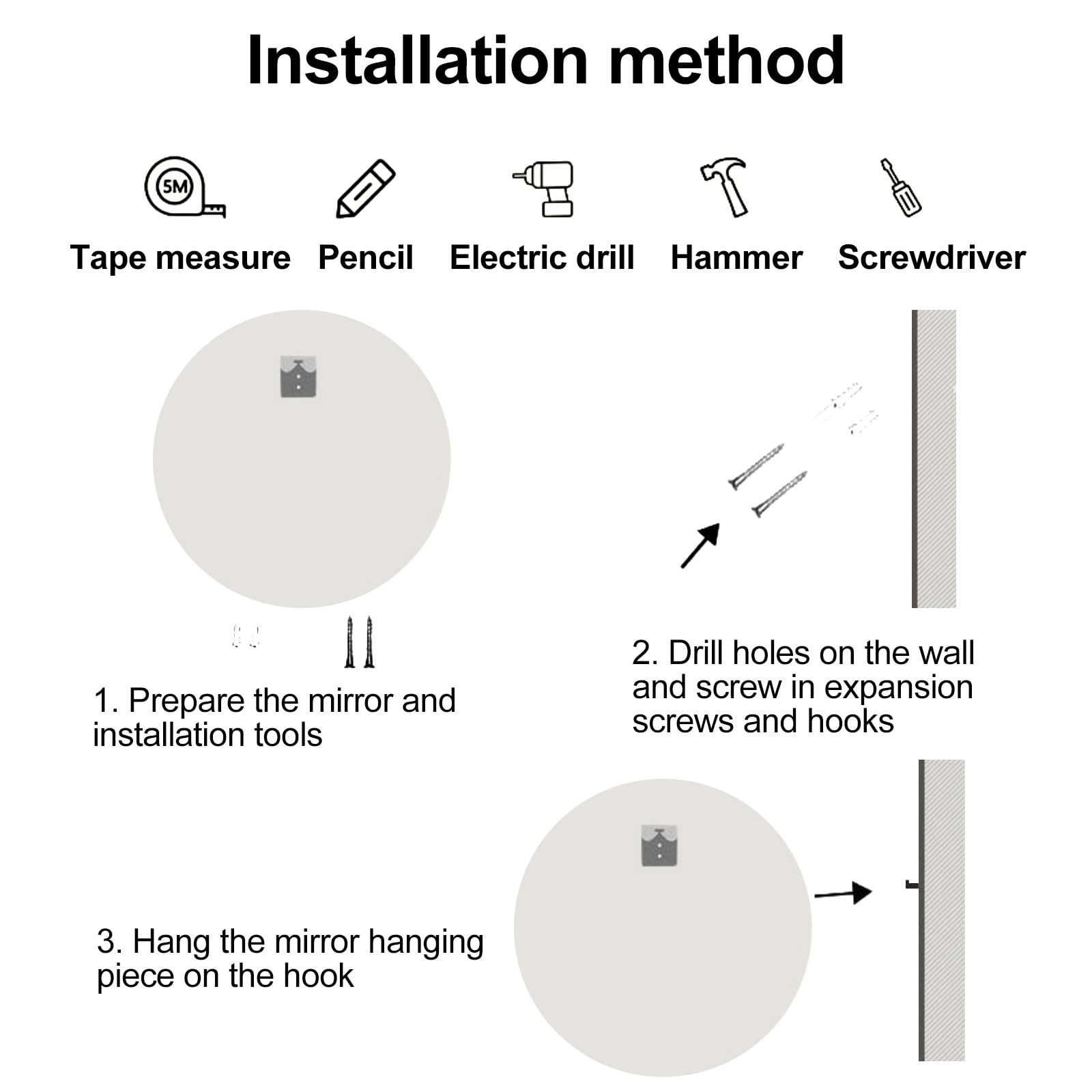 Installation method

5M

Tape measure Pencil Electric drill Hammer Screwdriver

1. Prepare the mirror and installation tools

2. Drill holes on the wall and screw in expansion screws and hooks

3. Hang the mirror hanging piece on the hook