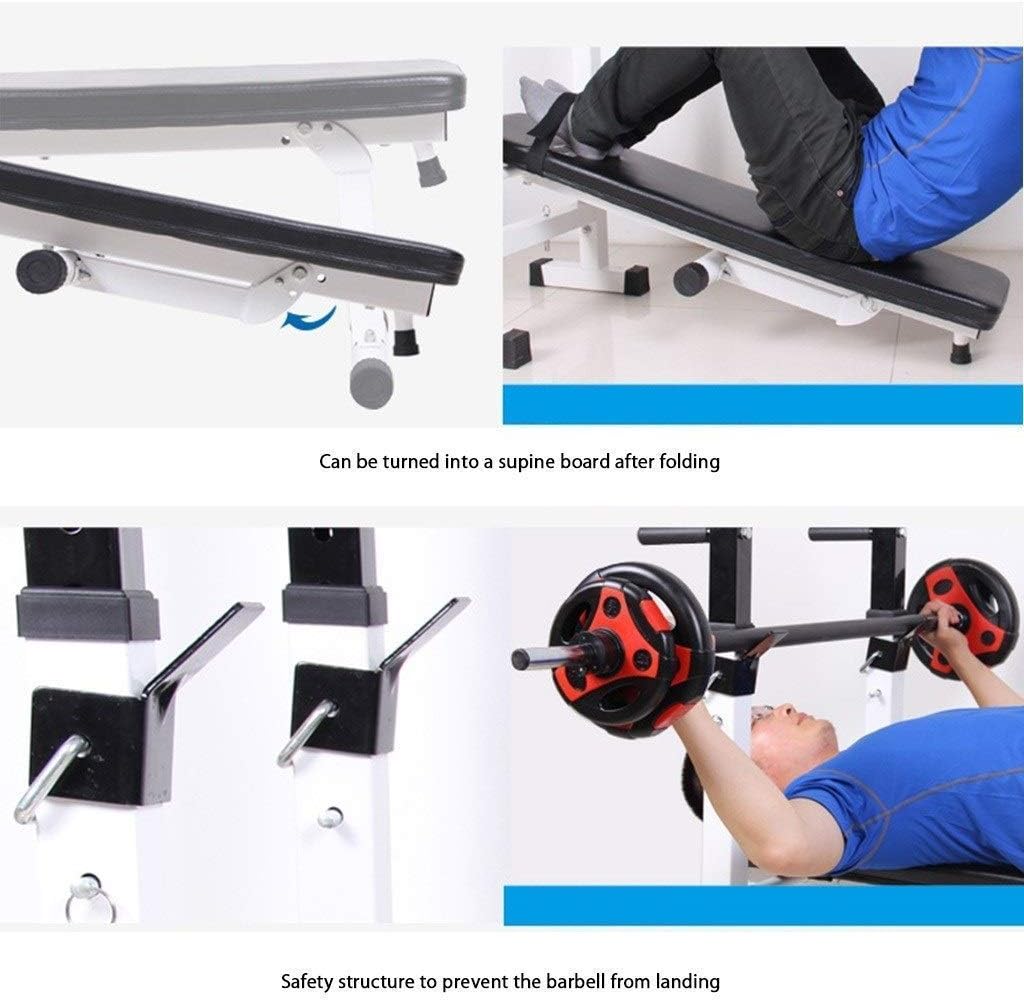 Can be turned into a supine board after folding

Safety structure to prevent the barbell from landing