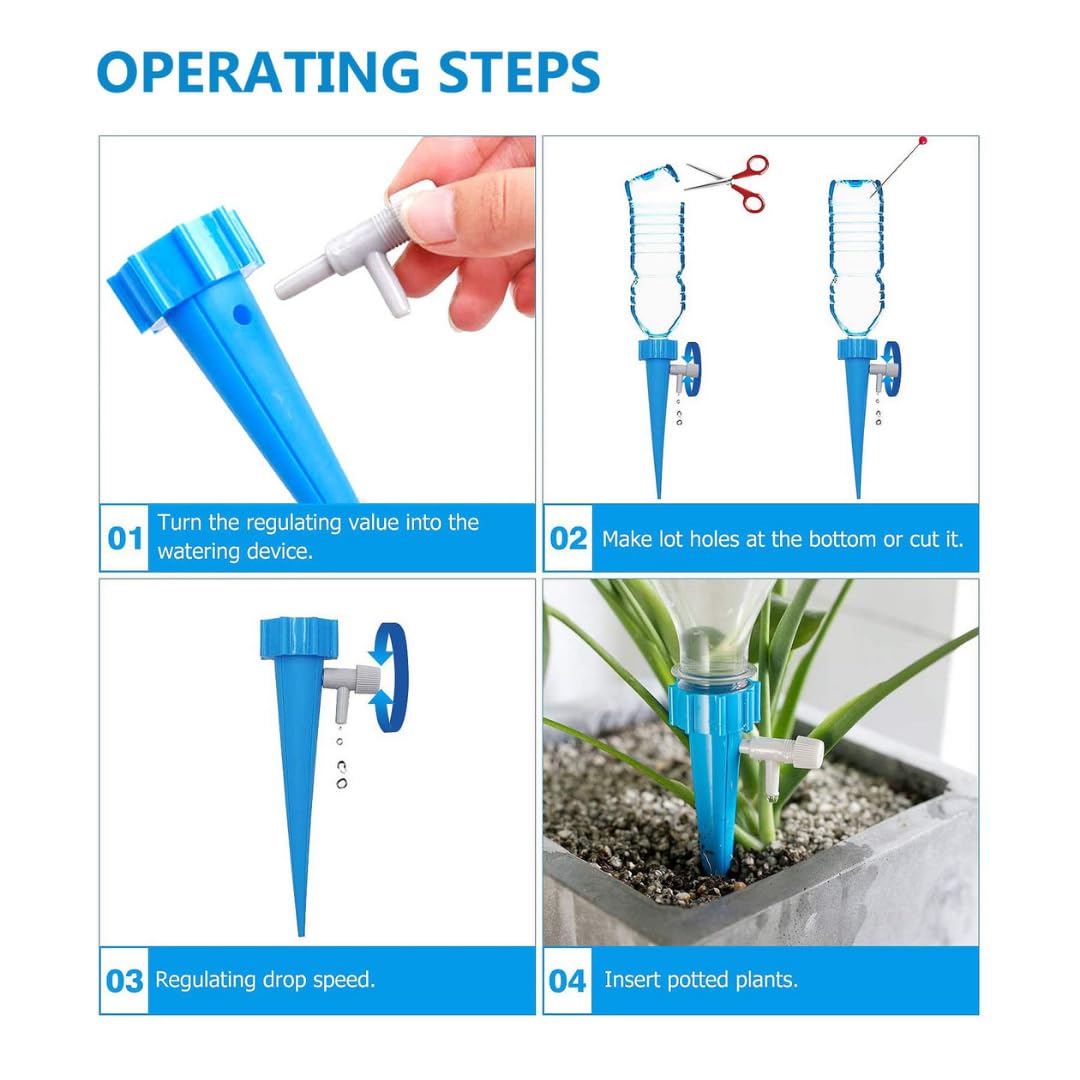 OPERATING STEPS

01 Turn the regulating value into the watering device.

02 Make lot holes at the bottom or cut it.

03 Regulating drop speed.

04 Insert potted plants.