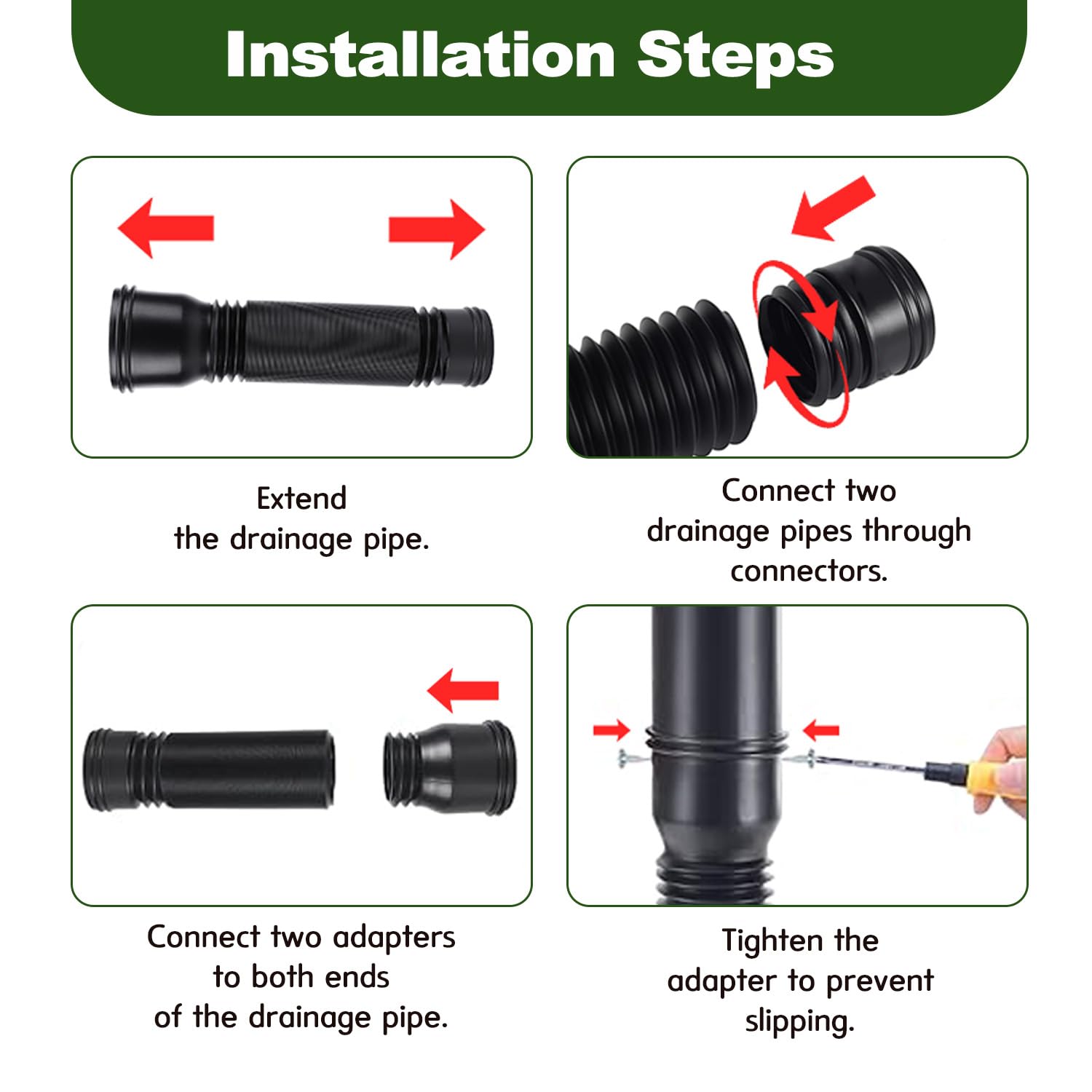 Installation Steps

Extend the drainage pipe.

Connect two drainage pipes through connectors.

Connect two adapters to both ends of the drainage pipe.

Tighten the adapter to prevent slipping.