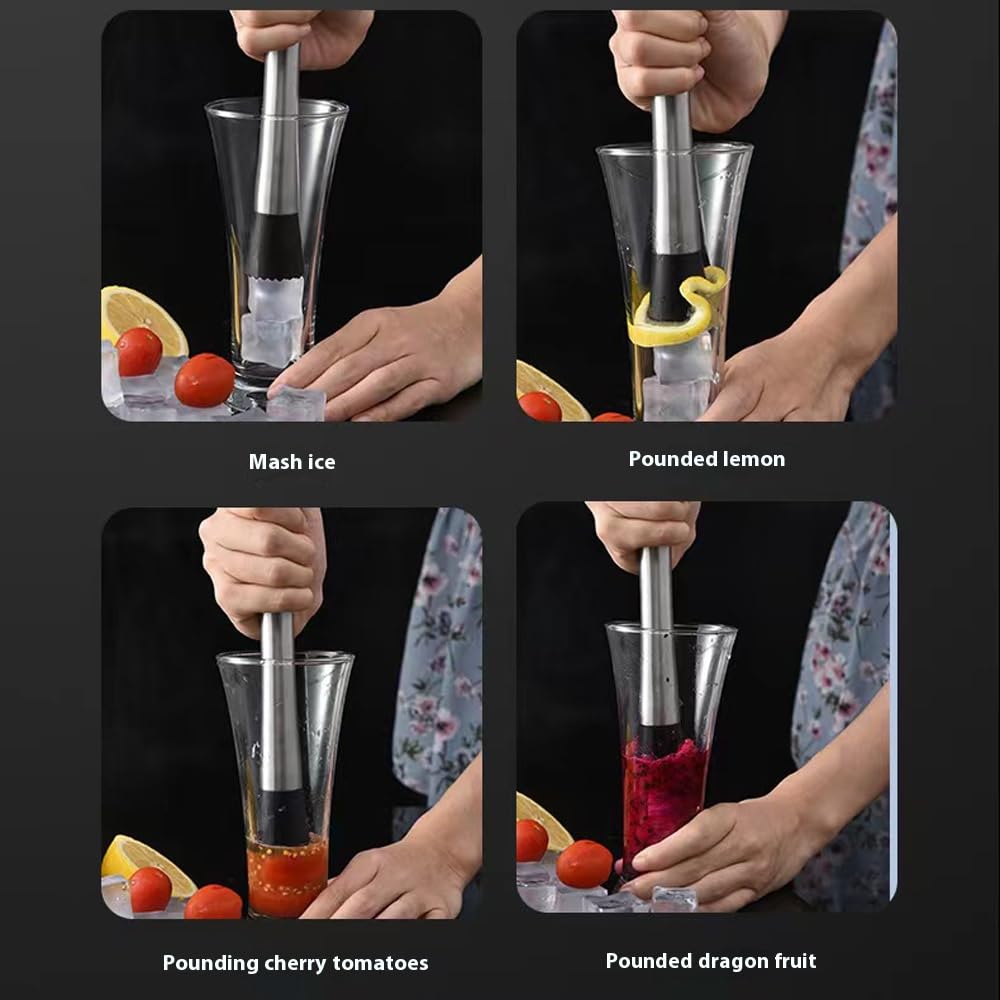 Mash ice

Pounded lemon

Pounding cherry tomatoes

Pounded dragon fruit