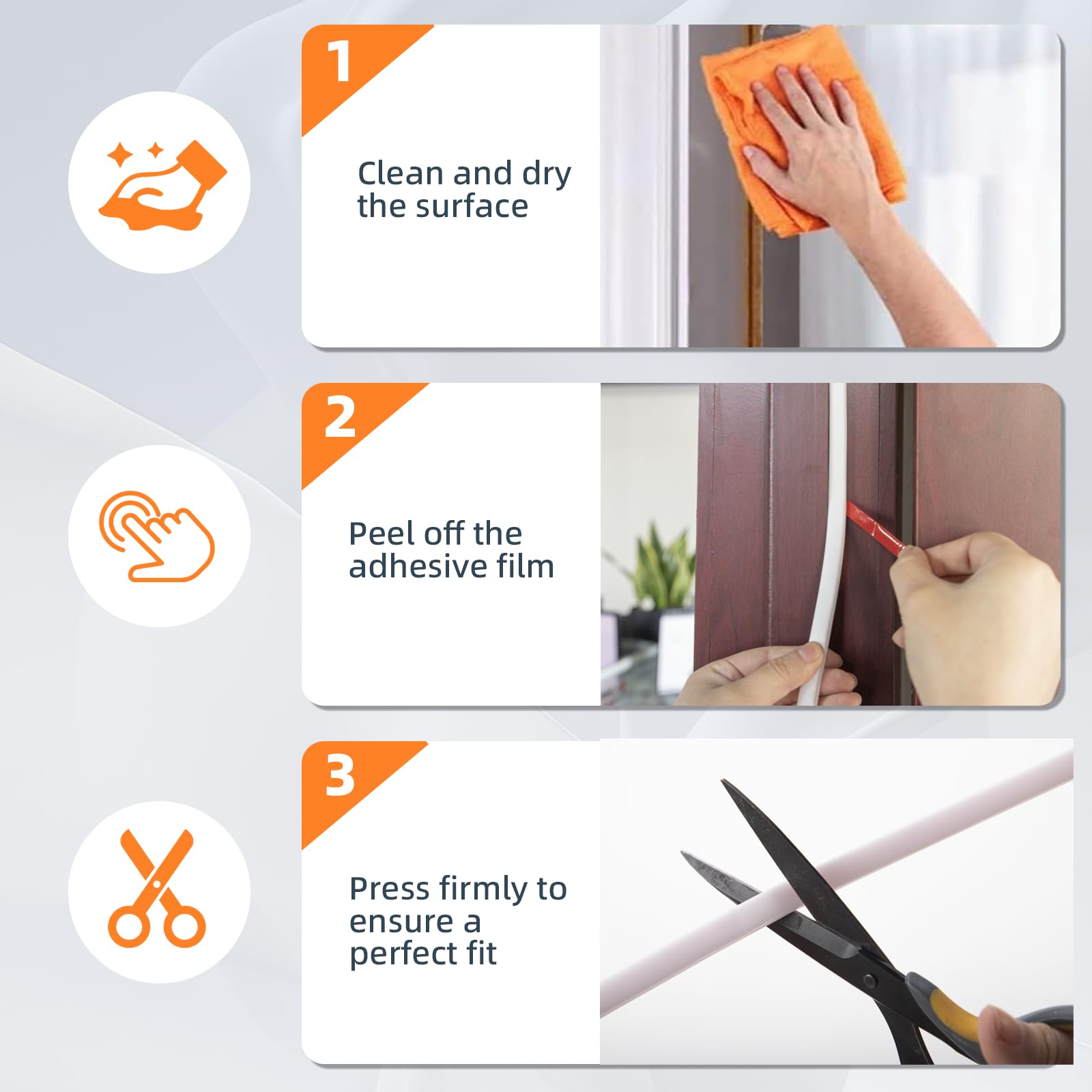 1

Clean and dry the surface

2

Peel off the adhesive film

3

Press firmly to ensure a perfect fit