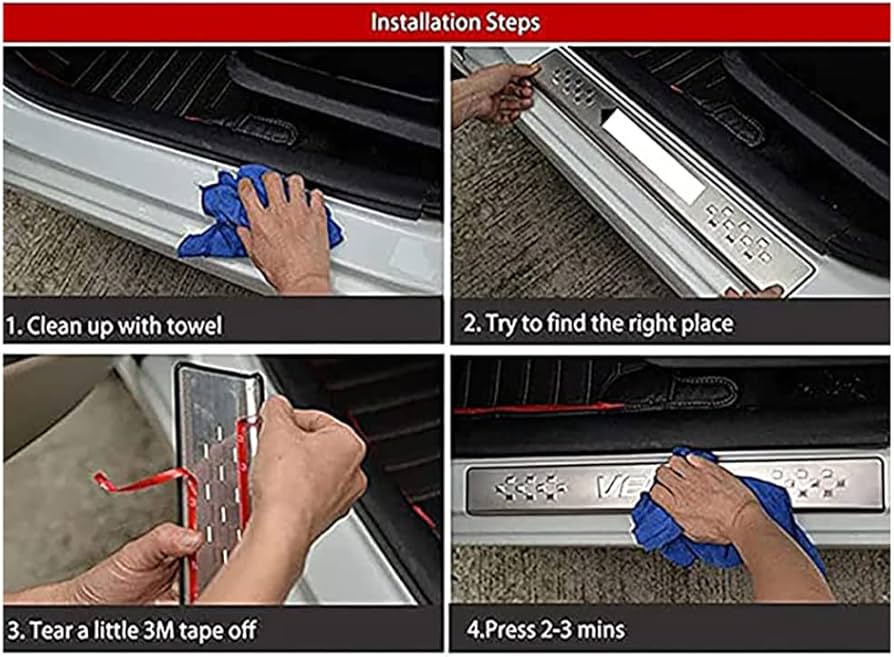 Installation Steps

1. Clean up with towel

2. Try to find the right place

3. Tear a little 3M tape off

4.Press 2-3 mins