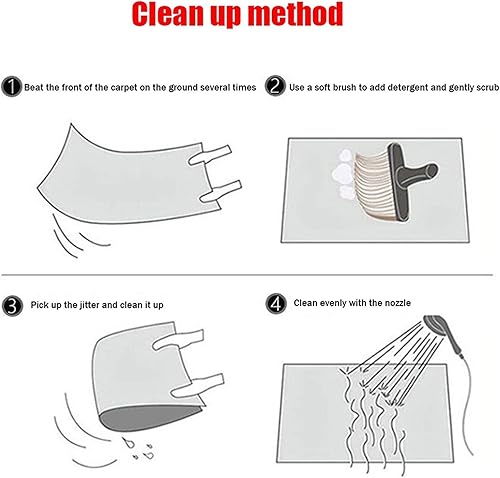 Clean up method

1 Beat the front of the carpet on the ground several times

2 Use a soft brush to add detergent and gently scrub

3 Pick up the jitter and clean it up

4 Clean evenly with the nozzle