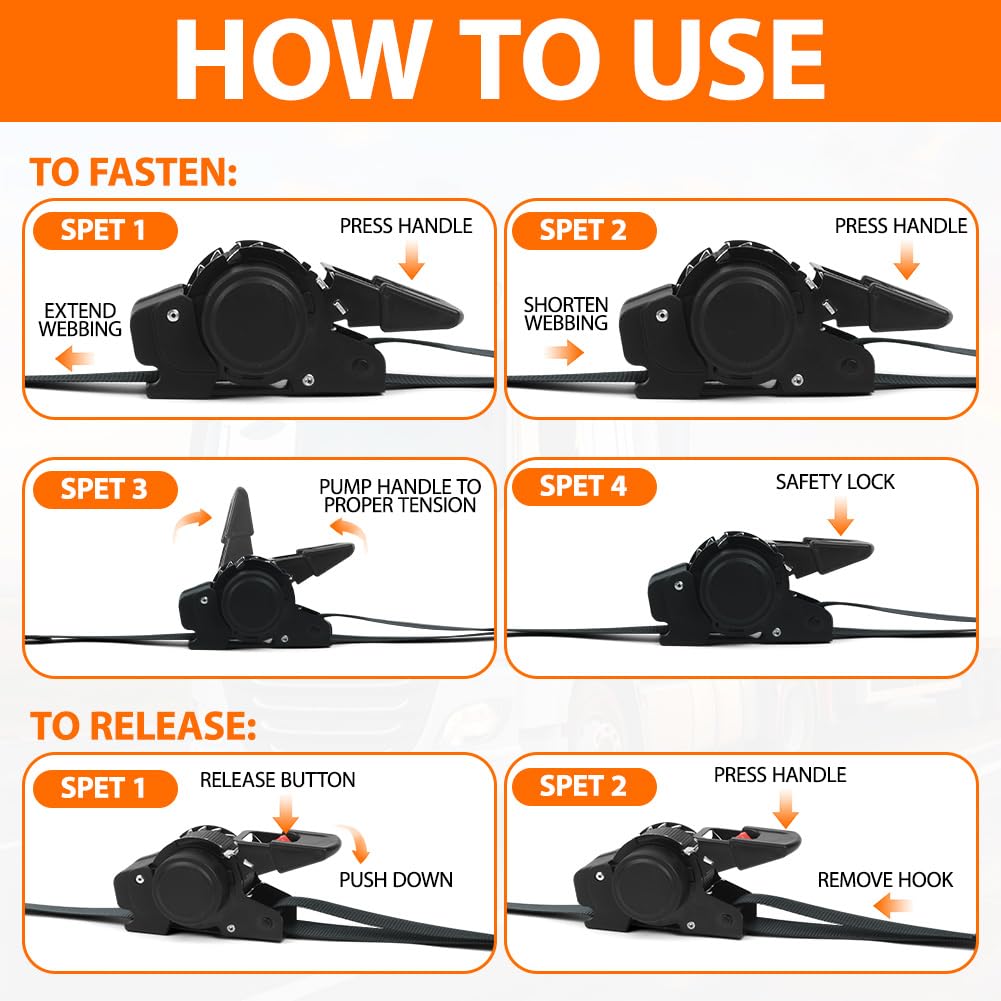 HOW TO USE

TO FASTEN:

SPET 1
PRESS HANDLE
EXTEND WEBBING

SPET 2
PRESS HANDLE
SHORTEN WEBBING

SPET 3
PUMP HANDLE TO PROPER TENSION

SPET 4
SAFETY LOCK

TO RELEASE:

SPET 1
RELEASE BUTTON
PUSH DOWN

SPET 2
PRESS HANDLE
REMOVE HOOK