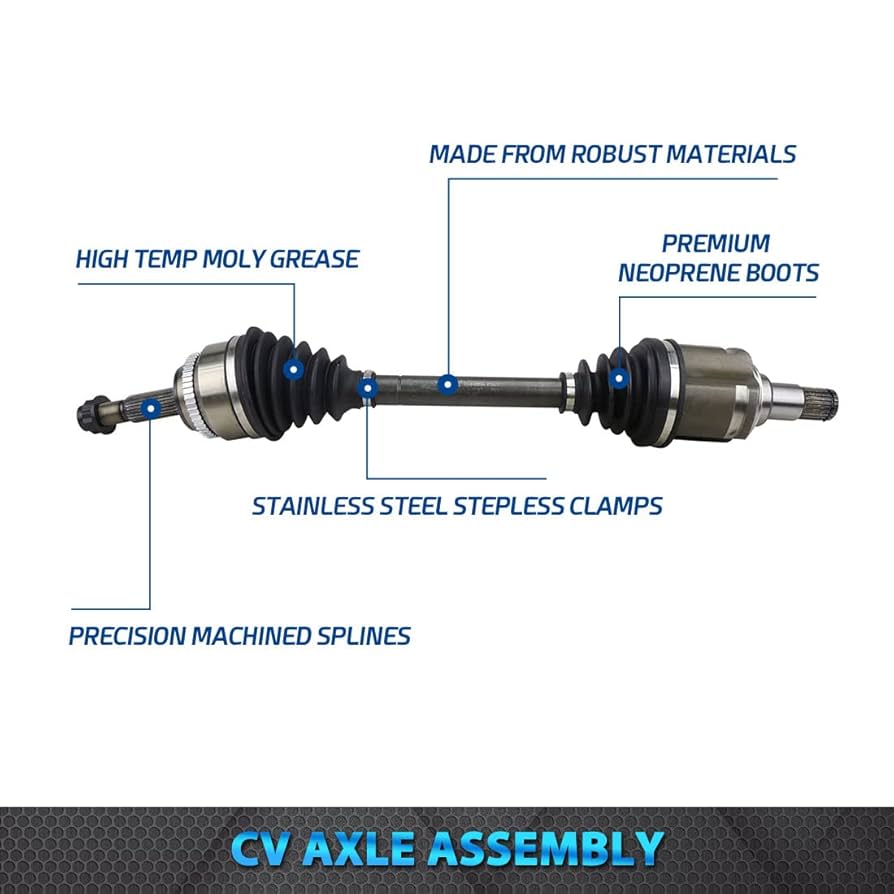 MADE FROM ROBUST MATERIALS

HIGH TEMP MOLY GREASE

PREMIUM NEOPRENE BOOTS

STAINLESS STEEL STEPLESS CLAMPS

PRECISION MACHINED SPLINES

CV AXLE ASSEMBLY