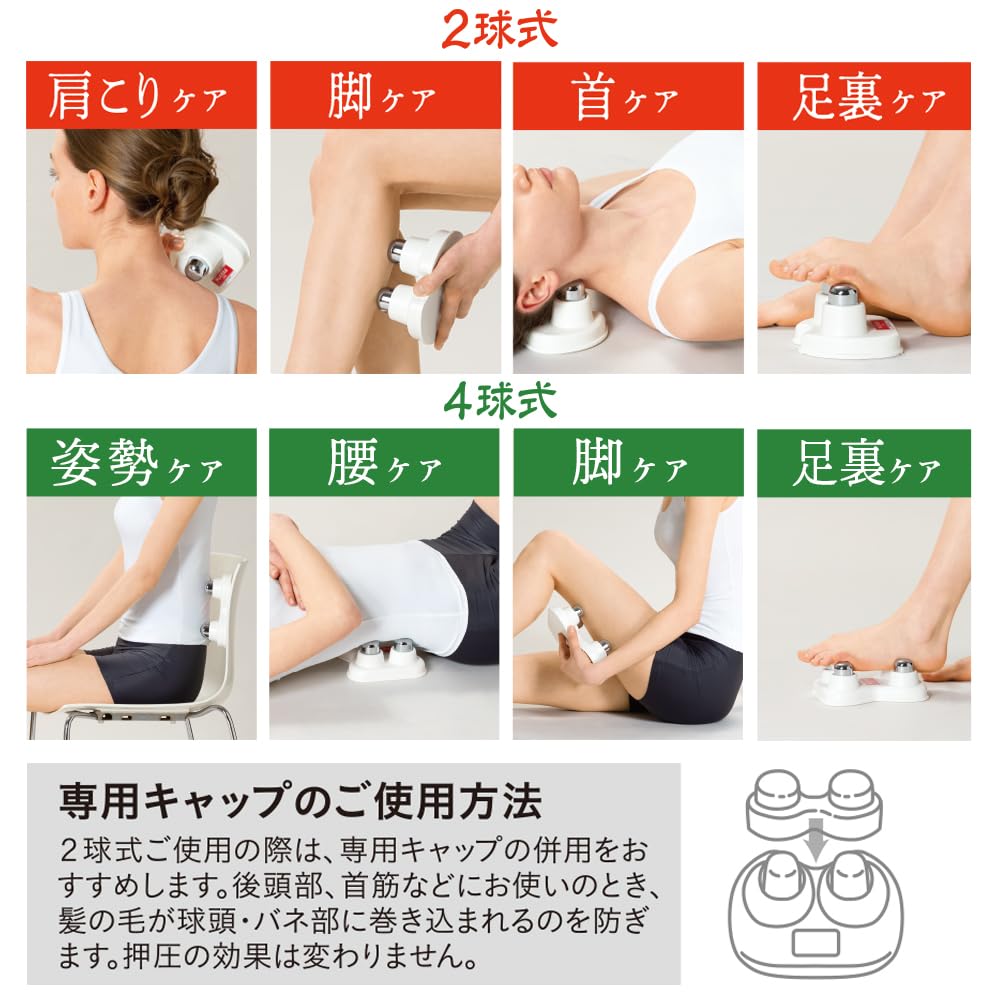 2球式

肩こりケア

脚ケア

首ケア

足裏ケア

4球式

姿勢ケア

腰ケア

脚ケア

足裏ケア

専用キャップのご使用方法

2球式ご使用の際は、専用キャップの併用をおすすめします。後頭部、首筋などにお使いのとき、髪の毛が球頭・バネ部に巻き込まれるのを防ぎます。押圧の効果は変わりません。