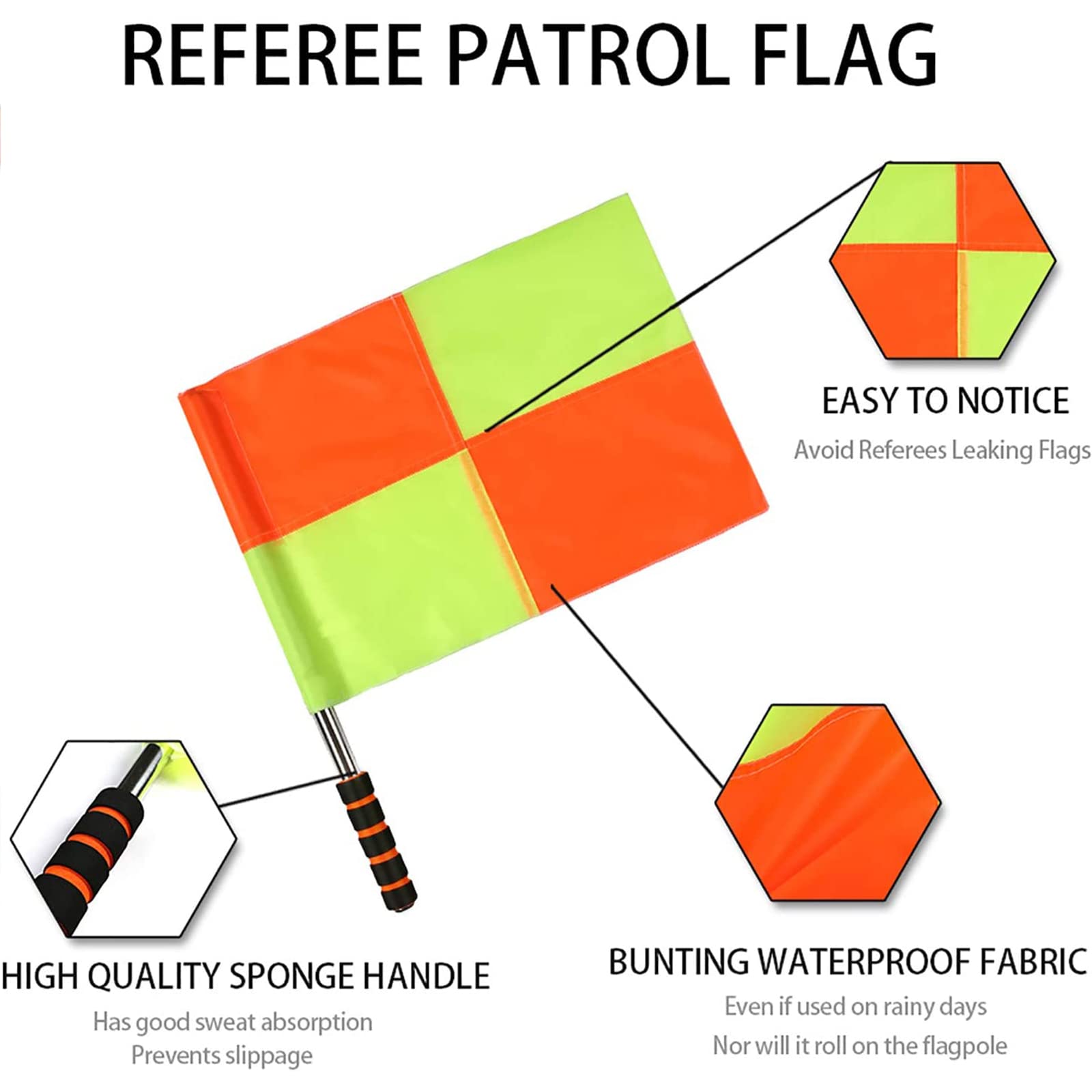 REFEREE PATROL FLAG

EASY TO NOTICE

Avoid Referees Leaking Flags

HIGH QUALITY SPONGE HANDLE

Has good sweat absorption
Prevents slippage

BUNTING WATERPROOF FABRIC

Even if used on rainy days
Nor will it roll on the flagpole