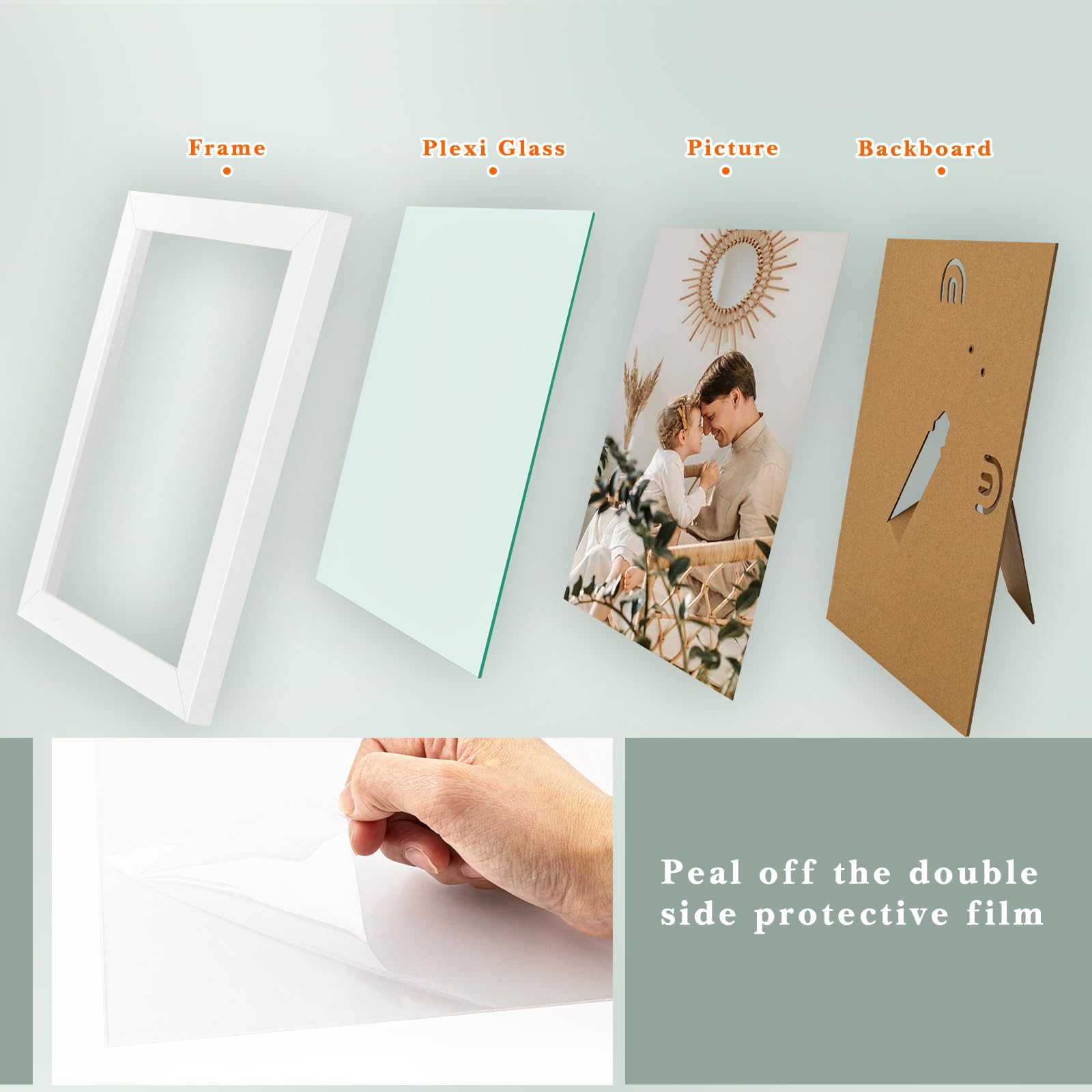 Frame

Plexi Glass

Picture

Backboard

Peal off the double side protective film