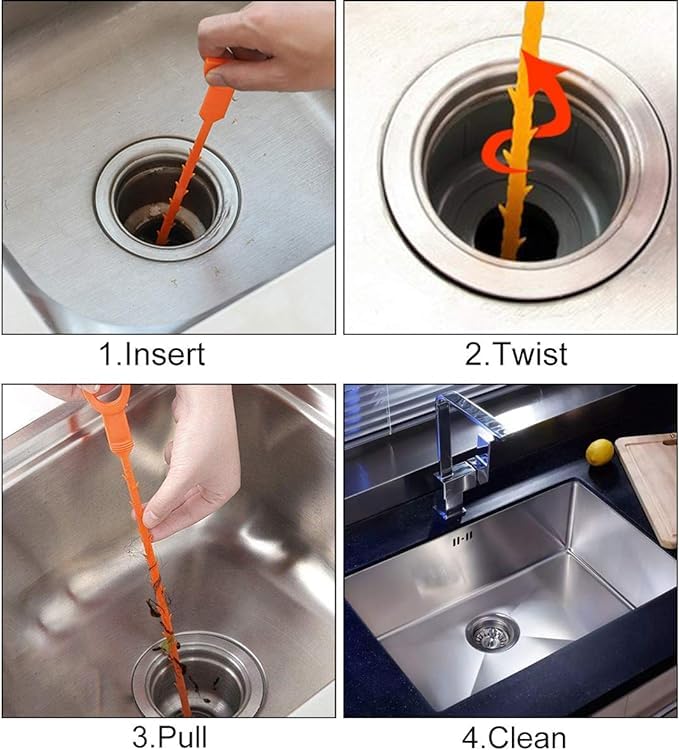 1.Insert

2.Twist

3.Pull

4.Clean