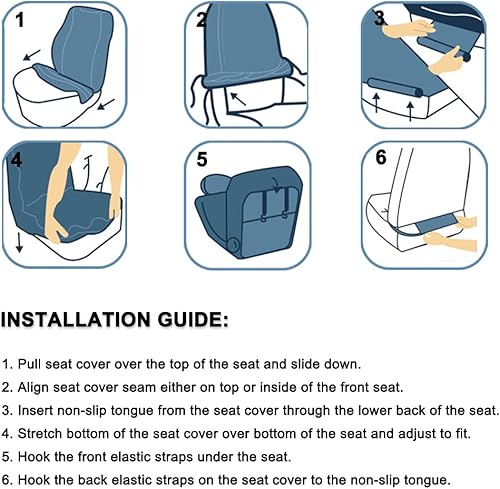 1

2

3

4

5

6

INSTALLATION GUIDE:

1. Pull seat cover over the top of the seat and slide down.

2. Align seat cover seam either on top or inside of the front seat.

3. Insert non-slip tongue from the seat cover through the lower back of the seat.

4. Stretch bottom of the seat cover over bottom of the seat and adjust to fit.

5. Hook the front elastic straps under the seat.

6. Hook the back elastic straps on the seat cover to the non-slip tongue.