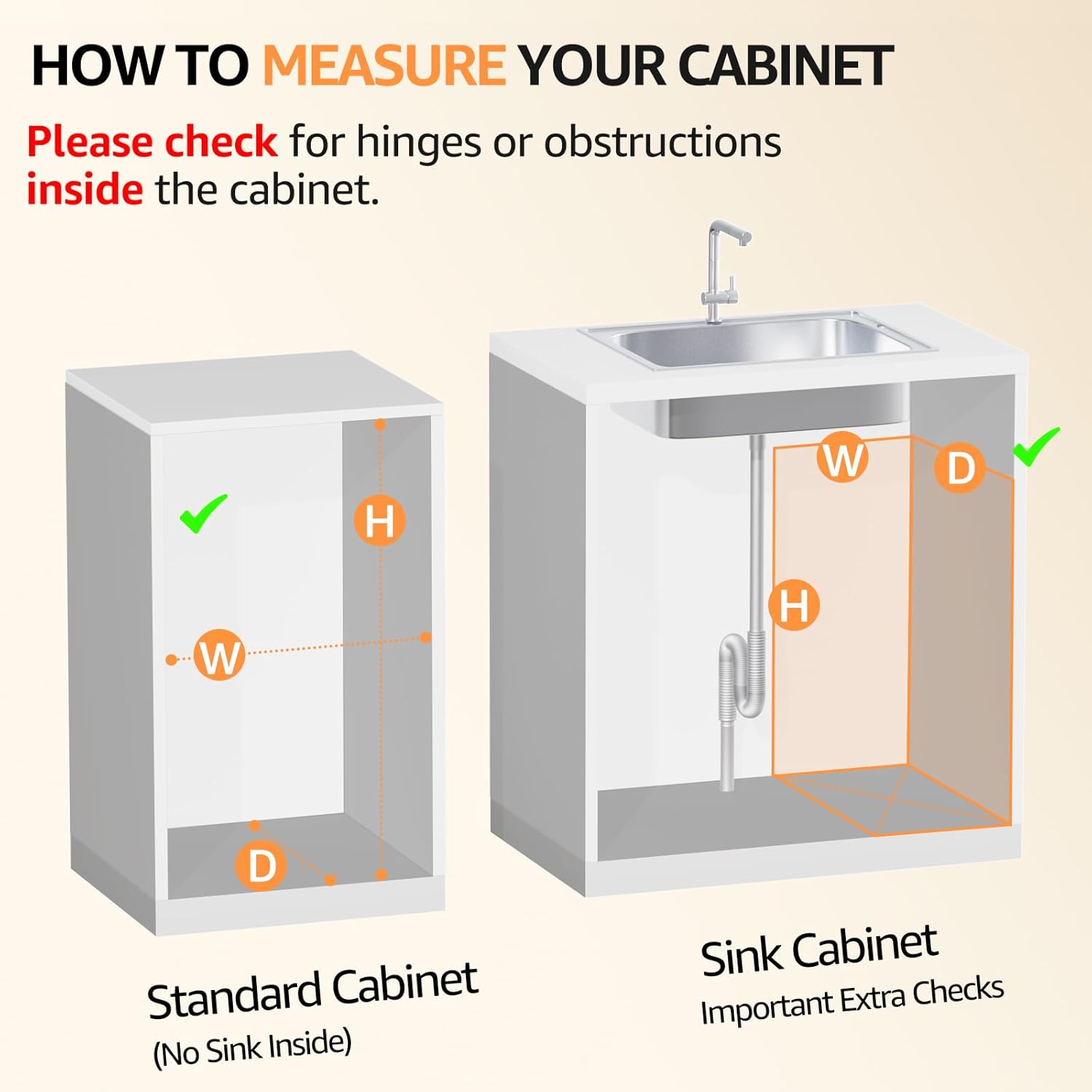 HOW TO MEASURE YOUR CABINET

Please check for hinges or obstructions inside the cabinet.

H

W

D

W

D

H

Standard Cabinet
(No Sink Inside)

Sink Cabinet
Important Extra Checks